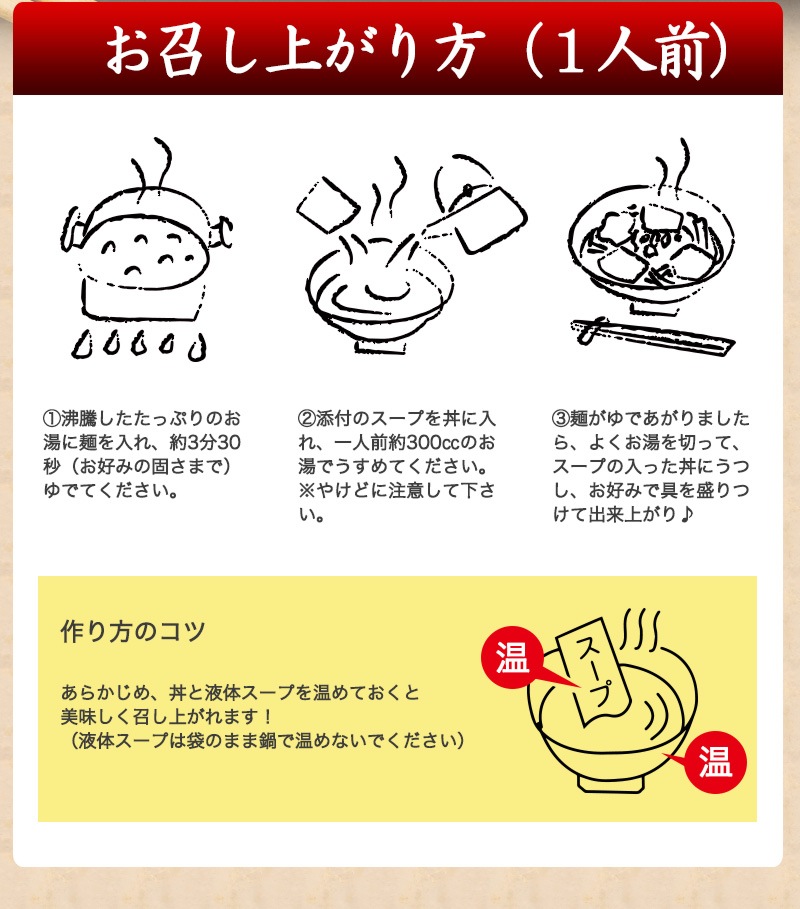 お召し上がり方（1人前）

①沸騰したたっぷりのお湯に麺を入れ、約3分30秒（お好みの固さまで）ゆでてください。

②添付のスープを丼に入れ、一人前約300ccのお湯でうすめてください。
※やけどに注意して下さい。

③麺がゆであがりましたら、よくお湯を切って、スープの入った丼にうつし、お好みで具を盛りつけて出来上がり♪

作り方のコツ

あらかじめ、丼と液体スープを温めておくと美味しく召し上がれます！
（液体スープは袋のまま鍋で温めないでください）

温

スープ

温