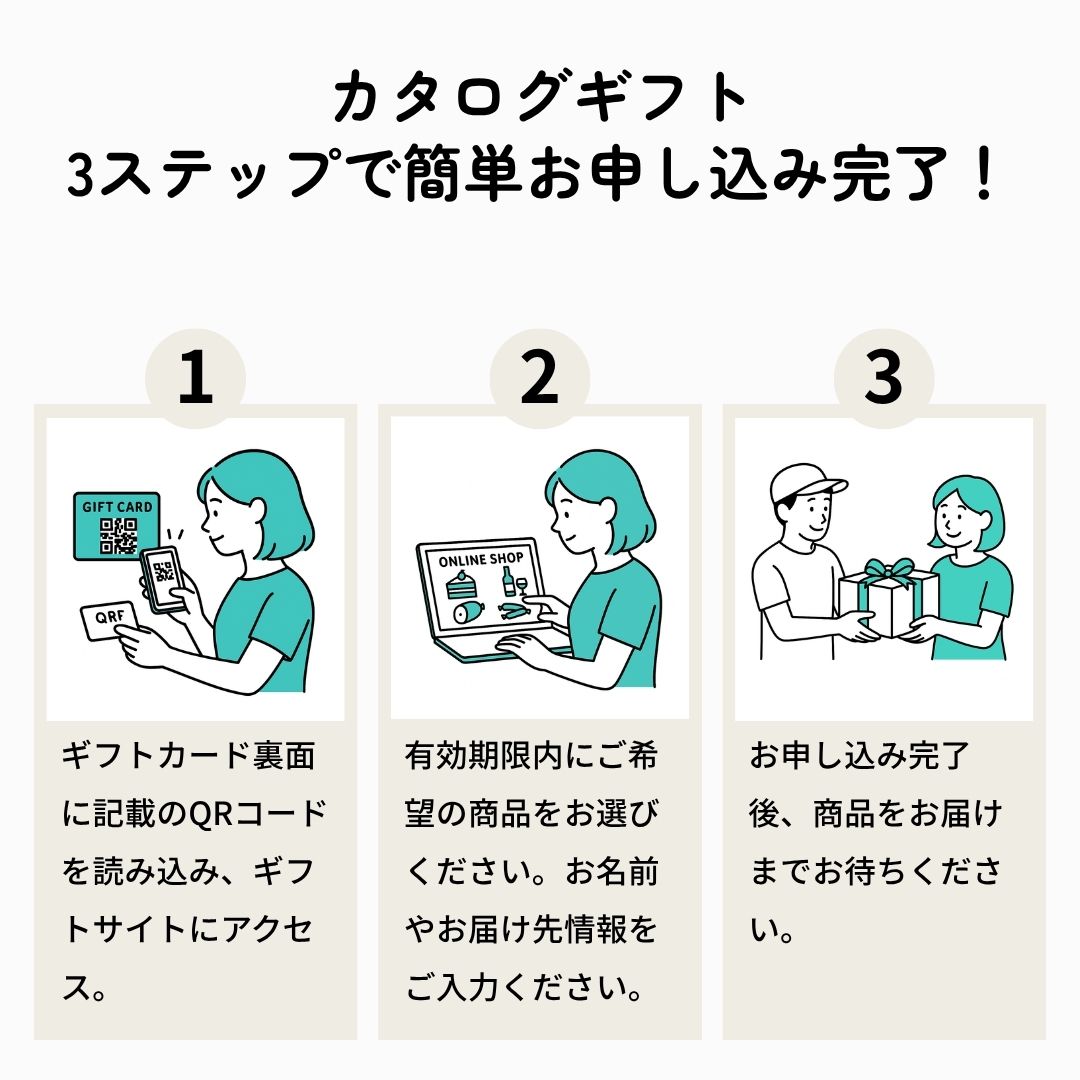 カタログギフト
3ステップで簡単お申し込み完了！

1

GIFT CARD

QRF

ギフトカード裏面に記載のQRコードを読み込み、ギフトサイトにアクセス。

2

ONLINE SHOP

有効期限内にご希望の商品をお選びください。お名前やお届け先情報をご入力ください。

3

お申し込み完了後、商品をお届けまでお待ちください。