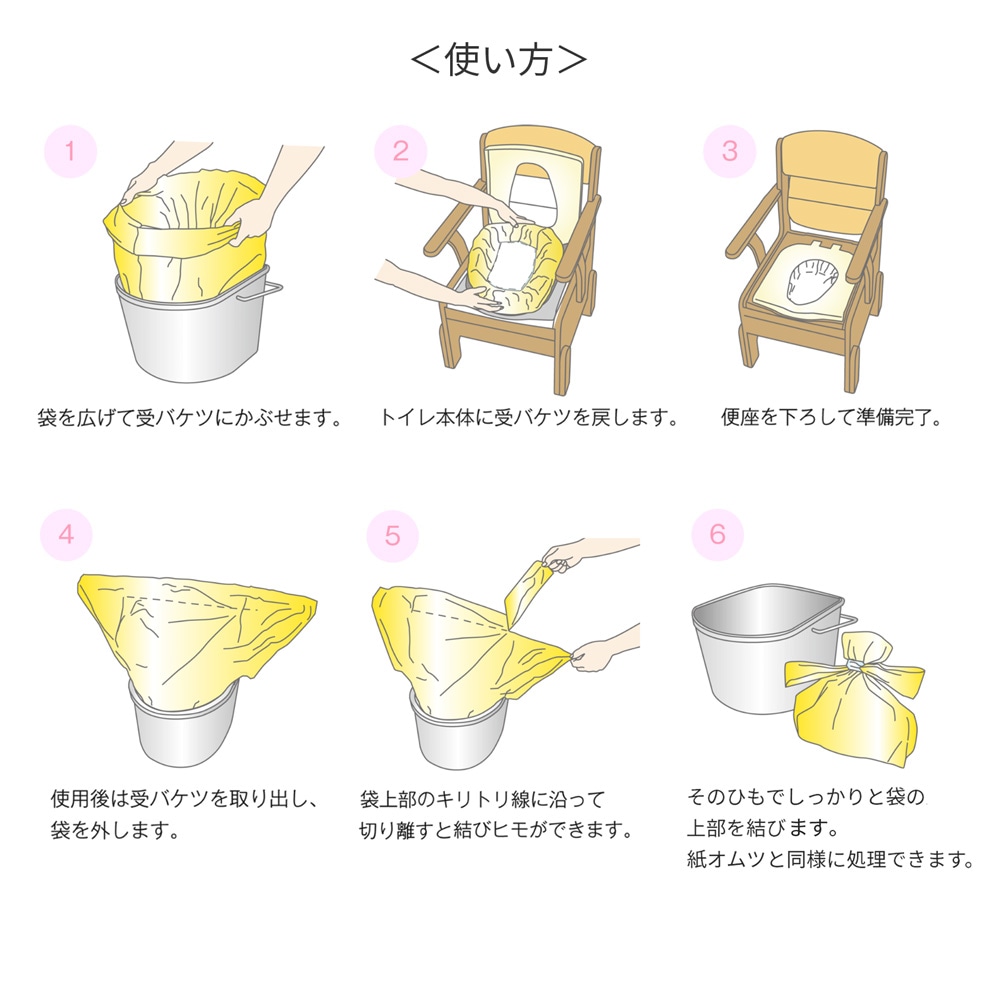 <使い方>

1

袋を広げて受バケツにかぶせます。

2

トイレ本体に受バケツを戻します。

3

便座を下ろして準備完了。

4

使用後は受バケツを取り出し、袋を外します。

5

袋上部のキリトリ線に沿って切り離すと結びヒモができます。

6

そのひもでしっかりと袋の上部を結びます。
紙オムツと同様に処理できます。