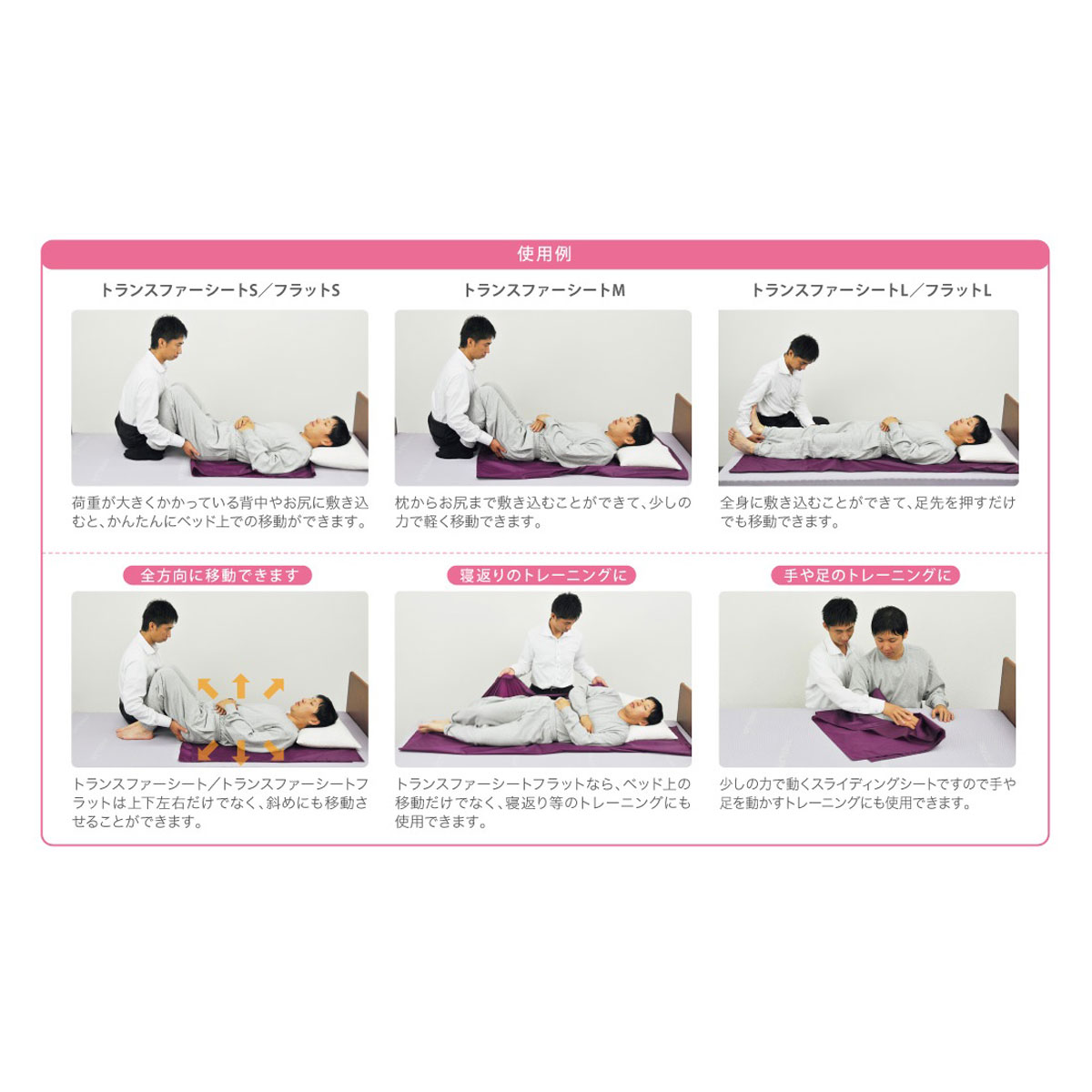 使用例

トランスファーシートS／フラットS

荷重が大きくかかっている背中やお尻に敷き込むと、かんたんにベッド上での移動ができます。

トランスファーシートM

枕からお尻まで敷き込むことができて、少しの力で軽く移動できます。

トランスファーシートL／フラットL

全身に敷き込むことができて、足先を押すだけでも移動できます。

全方向に移動できます

トランスファーシート／トランスファーシートフラットは上下左右だけでなく、斜めにも移動させることができます。

寝返りのトレーニングに

トランスファーシートフラットなら、ベッド上の移動だけでなく、寝返り等のトレーニングにも使用できます。

手や足のトレーニングに

少しの力で動くスライディングシートですので手や足を動かすトレーニングにも使用できます。