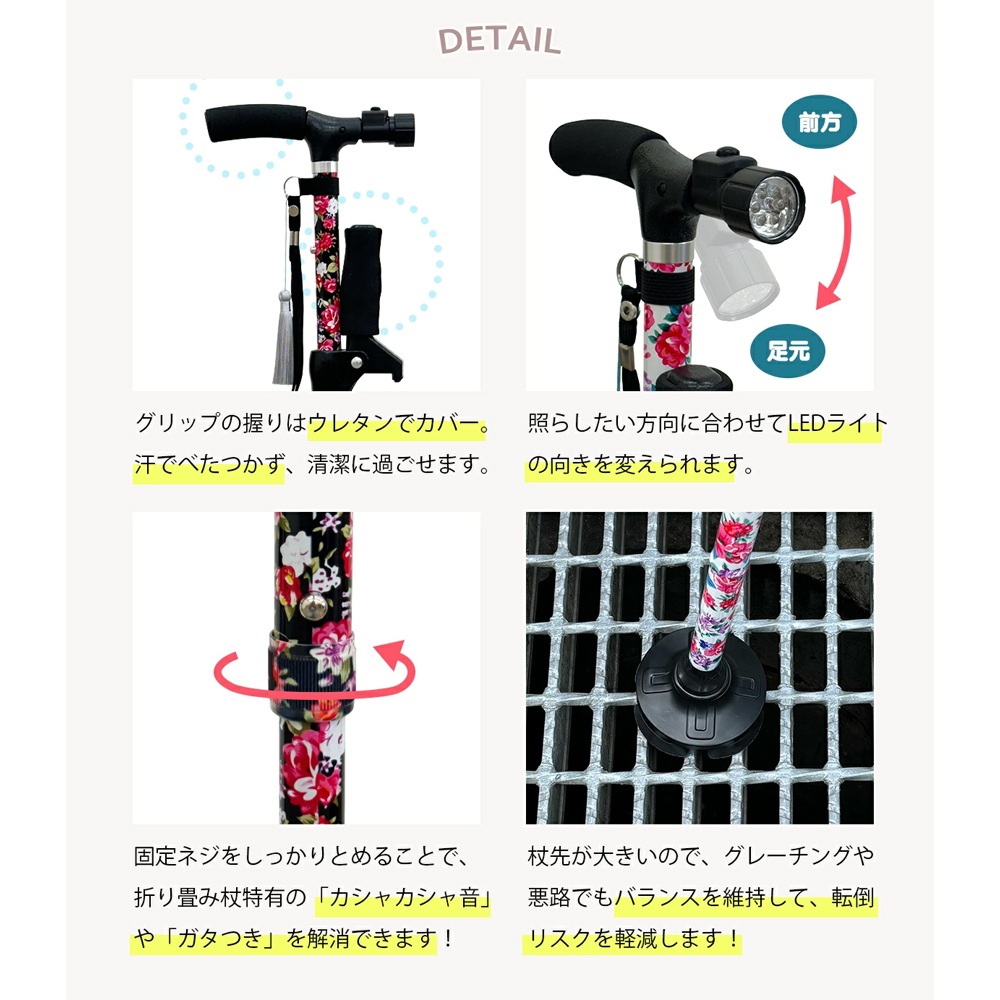 DETAIL

前方

足元

グリップの握りはウレタンでカバー。汗でべたつかず、清潔に過ごせます。

照らしたい方向に合わせてLEDライトの向きを変えられます。

固定ネジをしっかりとめることで、折り畳み杖特有の「カシャカシャ音」や「ガタつき」を解消できます！

杖先が大きいので、グレーチングや悪路でもバランスを維持して、転倒リスクを軽減します！