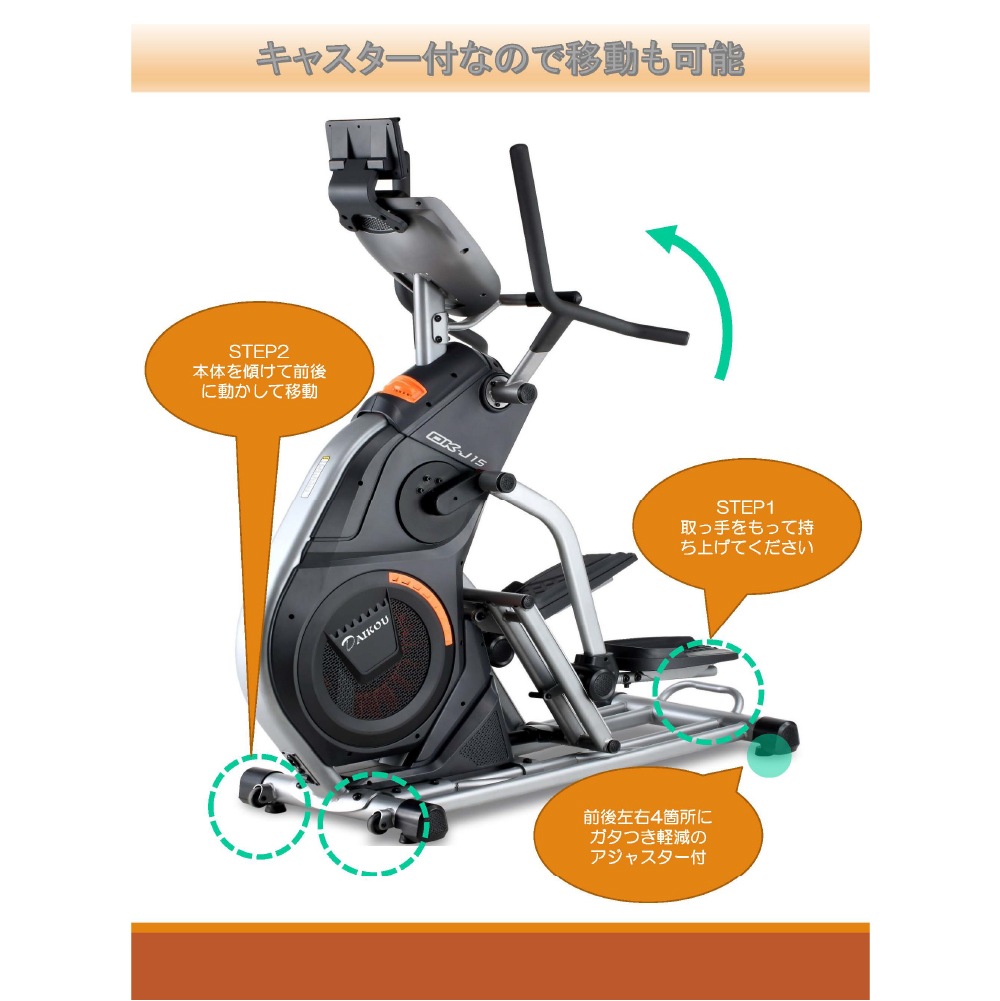 キャスター付なので移動も可能

STEP2
本体を傾けて前後に動かして移動

DK-J15

STEP1
取っ手をもって持ち上げてください

DAIKOU

前後左右4箇所にガタつき軽減のアジャスター付