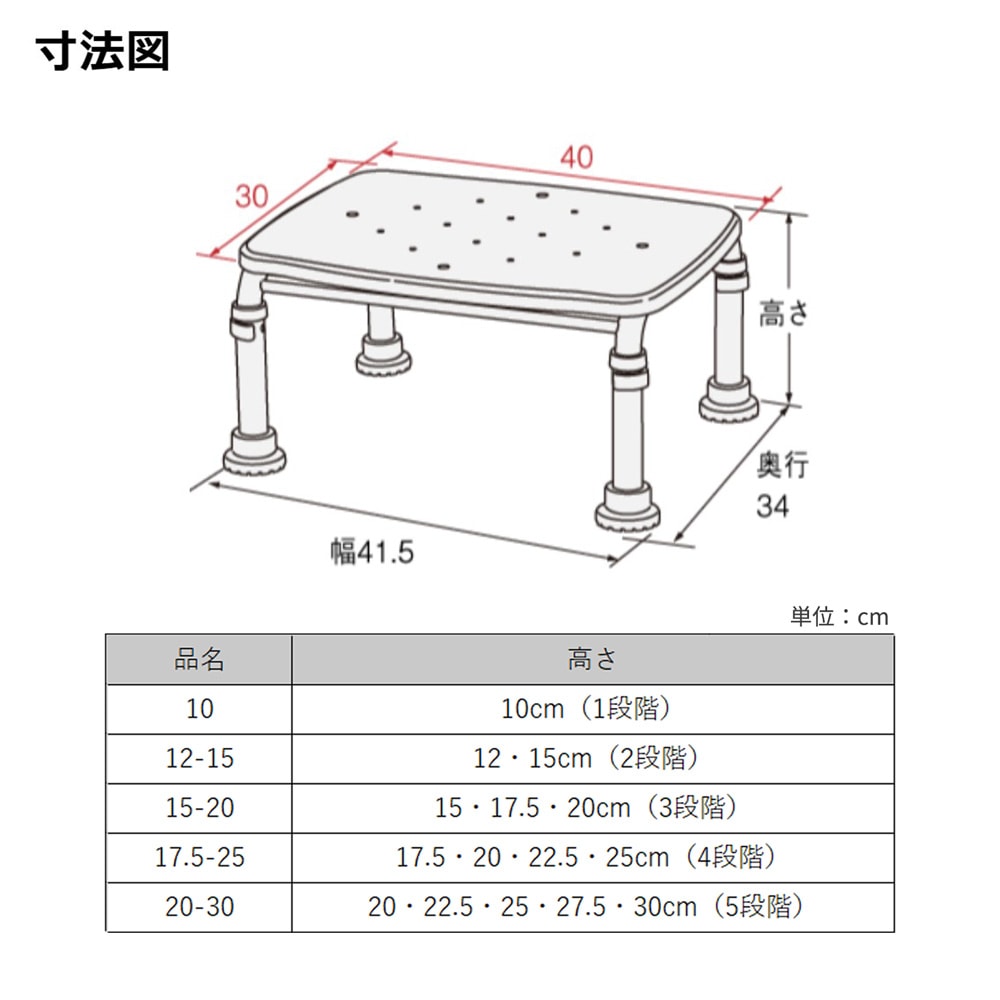 寸法図

30

40

高さ

奥行
34

幅41.5

単位：cm

| 品名 | 高さ |
|---|---|
| 10 | 10cm（1段階） |
| 12-15 | 12・15cm（2段階） |
| 15-20 | 15・17.5・20cm（3段階） |
| 17.5-25 | 17.5・20・22.5・25cm（4段階） |
| 20-30 | 20・22.5・25・27.5・30cm（5段階） |