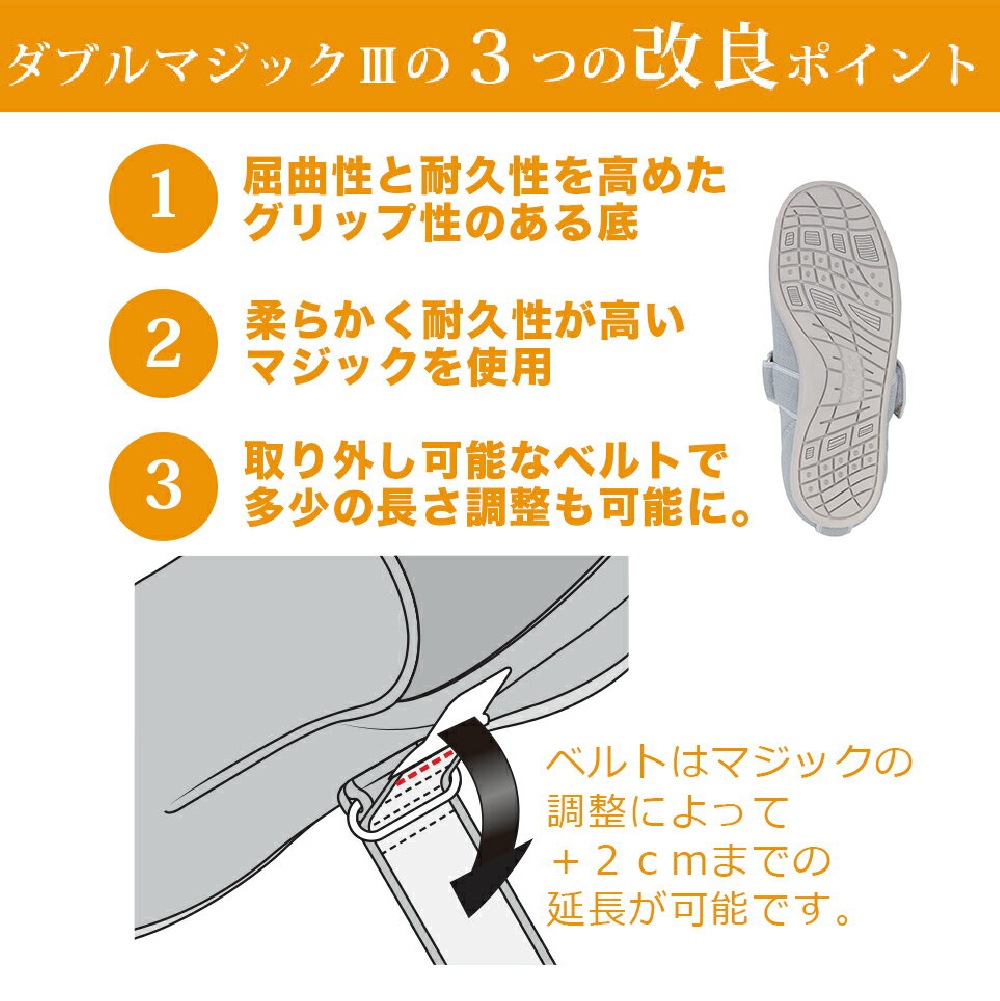 ダブルマジックⅢの３つの改良ポイント

1
屈曲性と耐久性を高めたグリップ性のある底

2
柔らかく耐久性が高いマジックを使用

3
取り外し可能なベルトで多少の長さ調整も可能に。

ベルトはマジックの調整によって＋２ｃｍまでの延長が可能です。