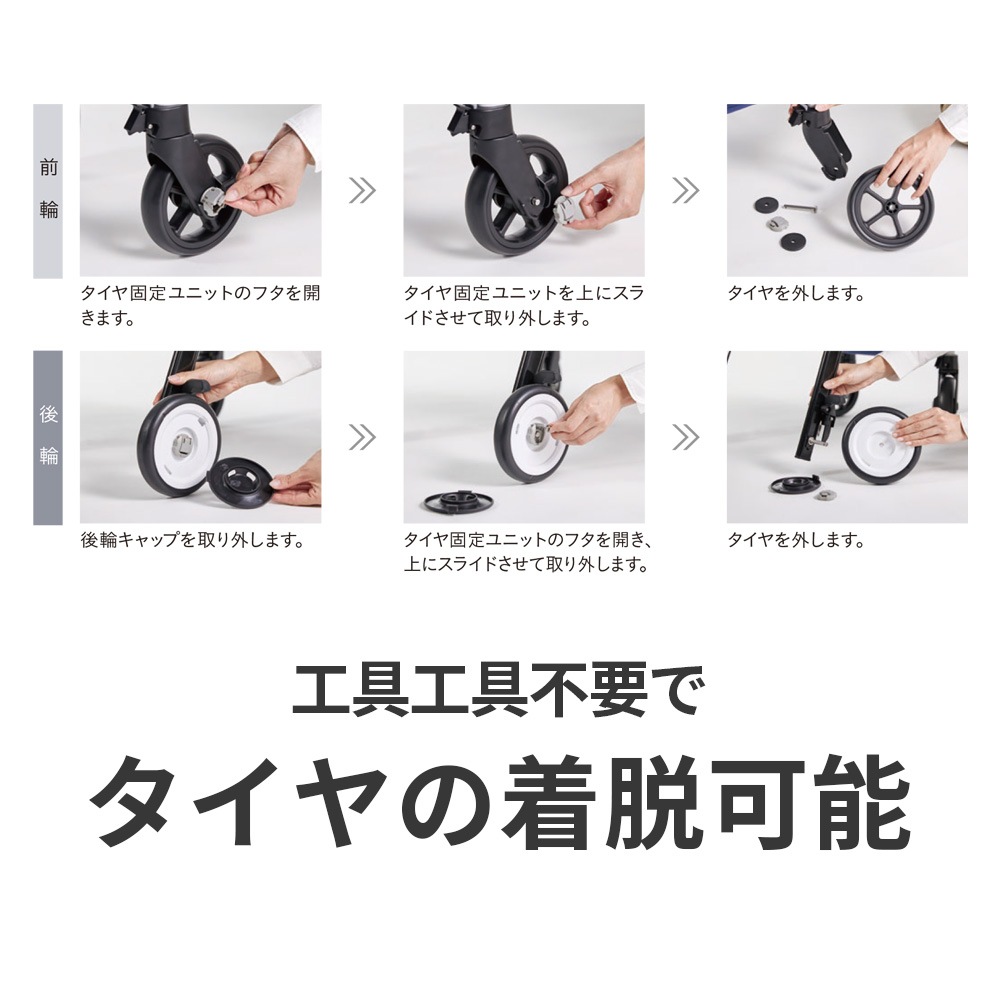 前輪

タイヤ固定ユニットのフタを開きます。

タイヤ固定ユニットを上にスライドさせて取り外します。

タイヤを外します。

後輪

後輪キャップを取り外します。

タイヤ固定ユニットのフタを開き、上にスライドさせて取り外します。

タイヤを外します。

工具工具不要で

タイヤの着脱可能