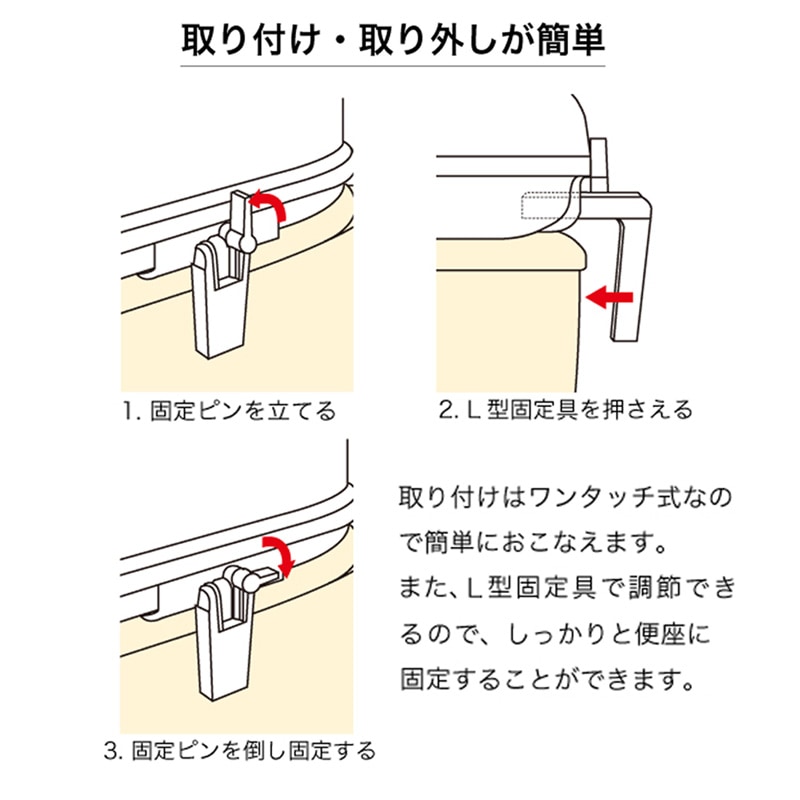 取り付け・取り外しが簡単

1. 固定ピンを立てる

2. L型固定具を押さえる

3. 固定ピンを倒し固定する

取り付けはワンタッチ式なので簡単におこなえます。
また、L型固定具で調節できるので、しっかりと便座に固定することができます。