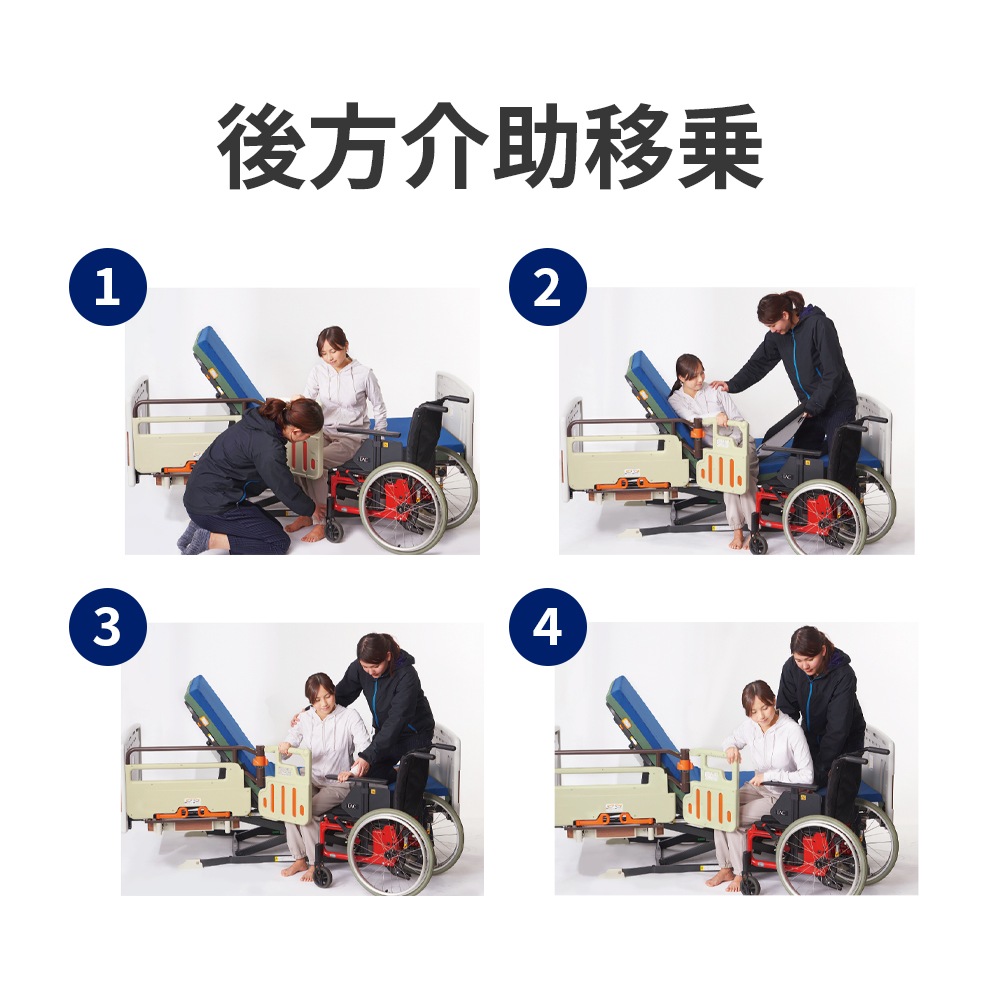 後方介助移乗

1

2

3

4