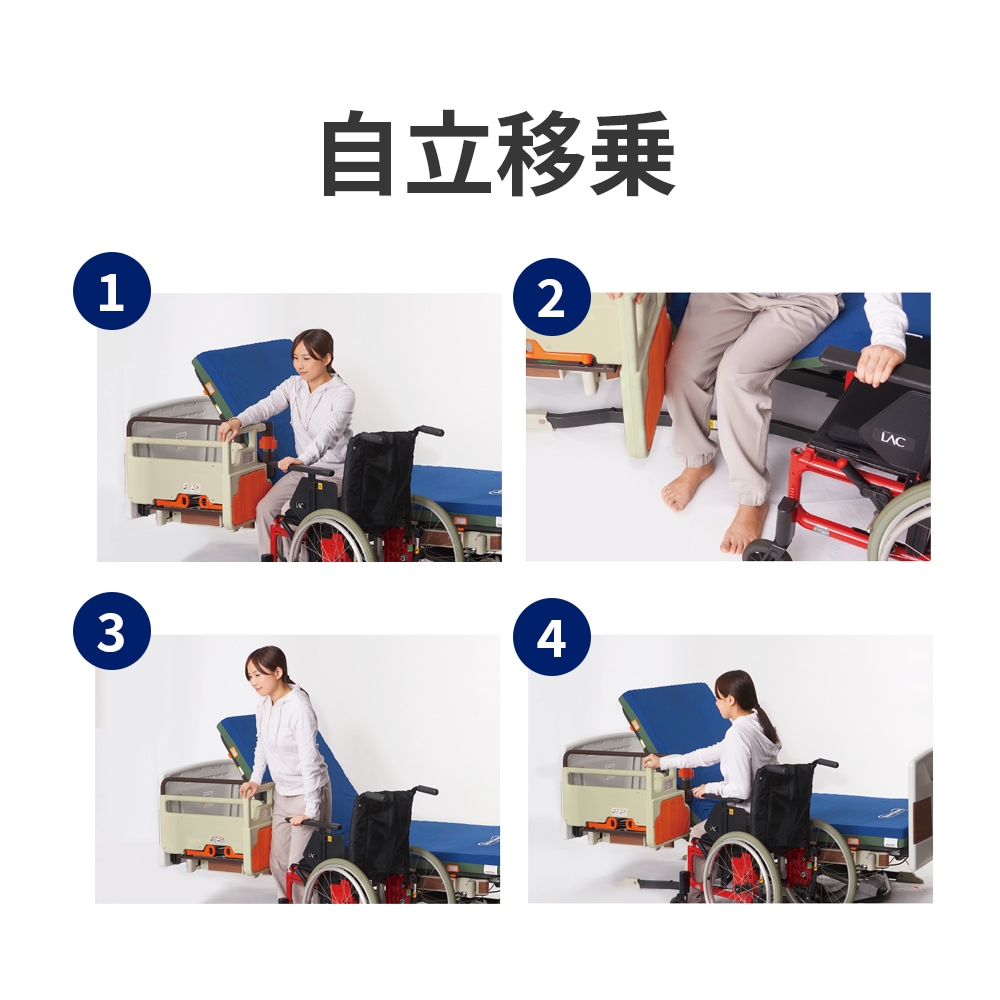 自立移乗

1

2

LAC

3

4