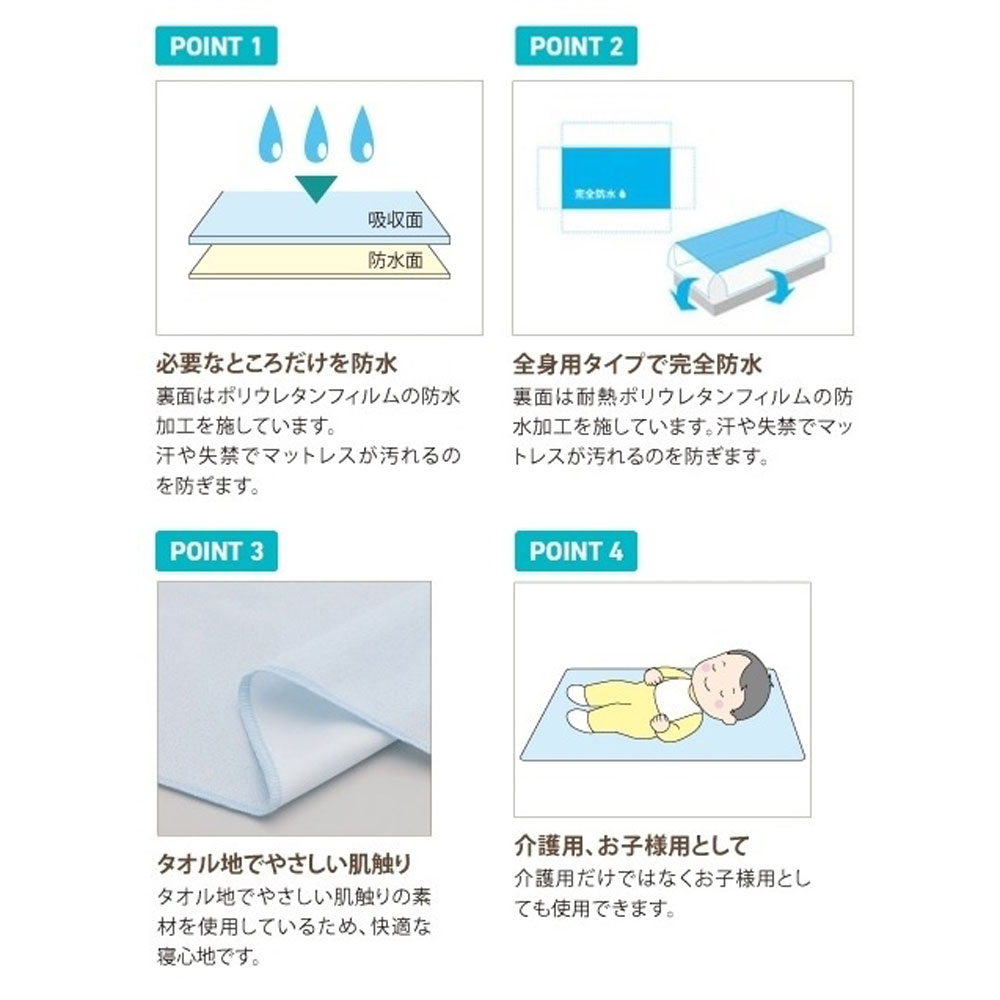 POINT 1

吸収面

防水面

必要なところだけを防水
裏面はポリウレタンフィルムの防水加工を施しています。
汗や失禁でマットレスが汚れるのを防ぎます。

POINT 2

完全防水

全身用タイプで完全防水
裏面は耐熱ポリウレタンフィルムの防水加工を施しています。汗や失禁でマットレスが汚れるのを防ぎます。

POINT 3

タオル地でやさしい肌触り
タオル地でやさしい肌触りの素材を使用しているため、快適な寝心地です。

POINT 4

介護用、お子様用として
介護用だけではなくお子様用としても使用できます。