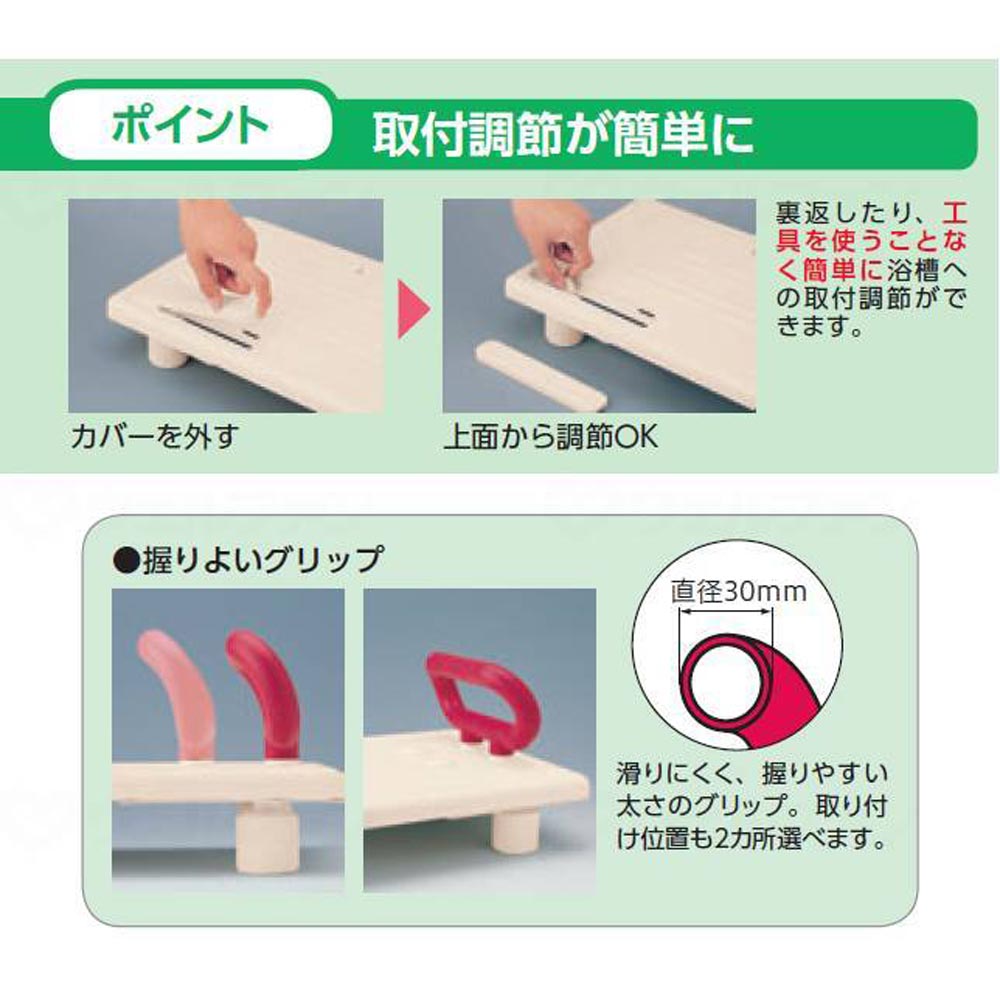 ポイント 取付調節が簡単に

カバーを外す

上面から調節OK

裏返したり、工具を使うことなく簡単に浴槽への取付調節ができます。

●握りよいグリップ

直径30mm

滑りにくく、握りやすい太さのグリップ。取り付け位置も2カ所選べます。