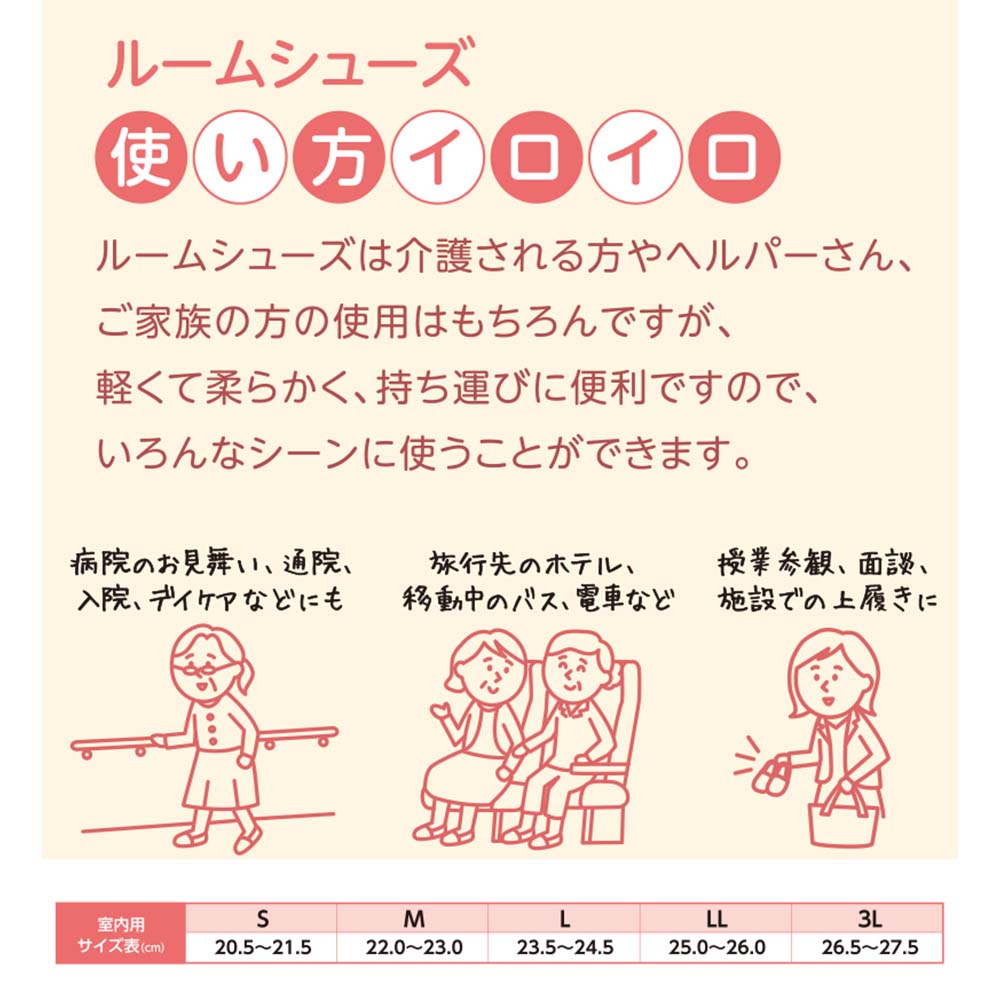 ルームシューズ

使い方イロイロ

ルームシューズは介護される方やヘルパーさん、ご家族の方の使用はもちろんですが、軽くて柔らかく、持ち運びに便利ですので、いろんなシーンに使うことができます。

病院のお見舞い、通院、入院、デイケアなどにも

旅行先のホテル、移動中のバス、電車など

授業参観、面談、施設での上履きに

| 室内用 サイズ表(cm) | S | M | L | LL | 3L |
|---|---|---|---|---|---|
| | 20.5～21.5 | 22.0～23.0 | 23.5～24.5 | 25.0～26.0 | 26.5～27.5 |