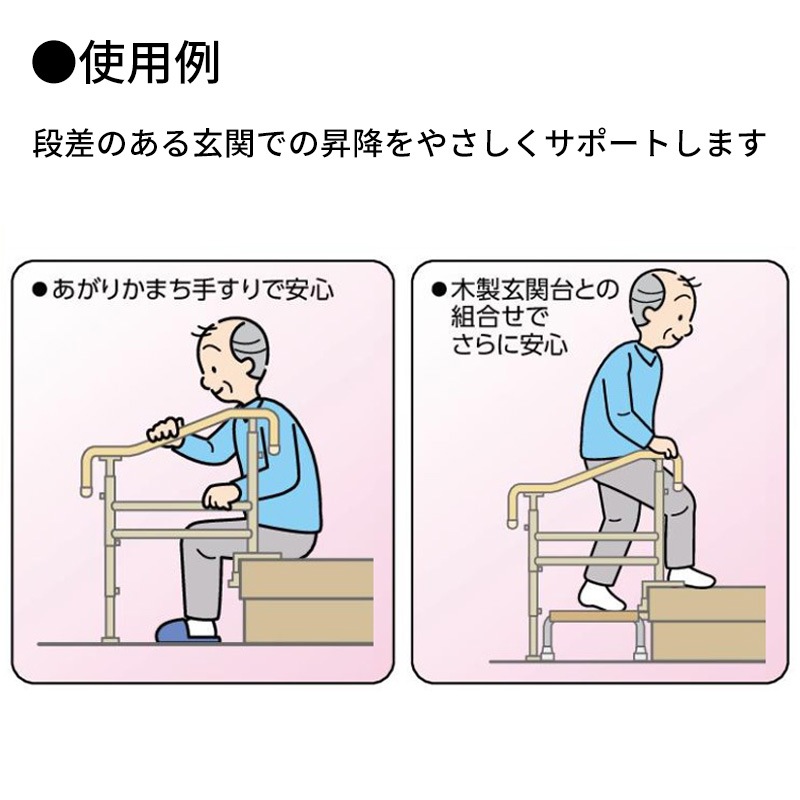 ●使用例

段差のある玄関での昇降をやさしくサポートします

●あがりかまち手すりで安心

●木製玄関台との組合せでさらに安心