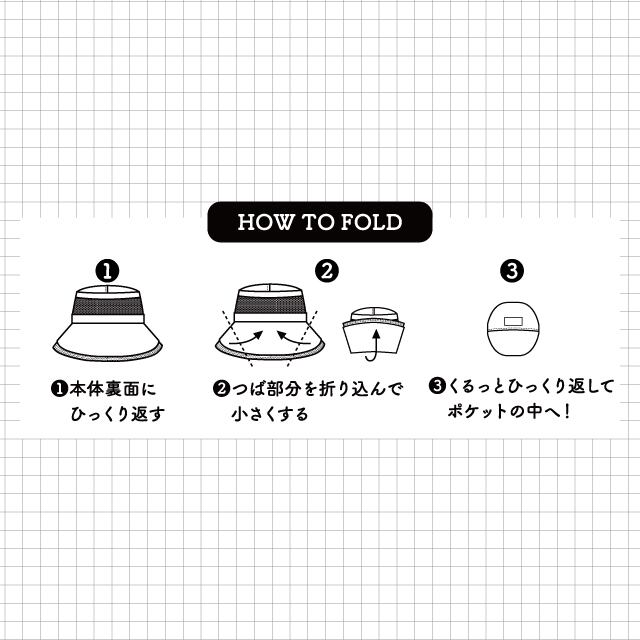 HOW TO FOLD

❶

❷

❸

❶本体裏面に
ひっくり返す

❷つば部分を折り込んで
小さくする

❸くるっとひっくり返して
ポケットの中へ！