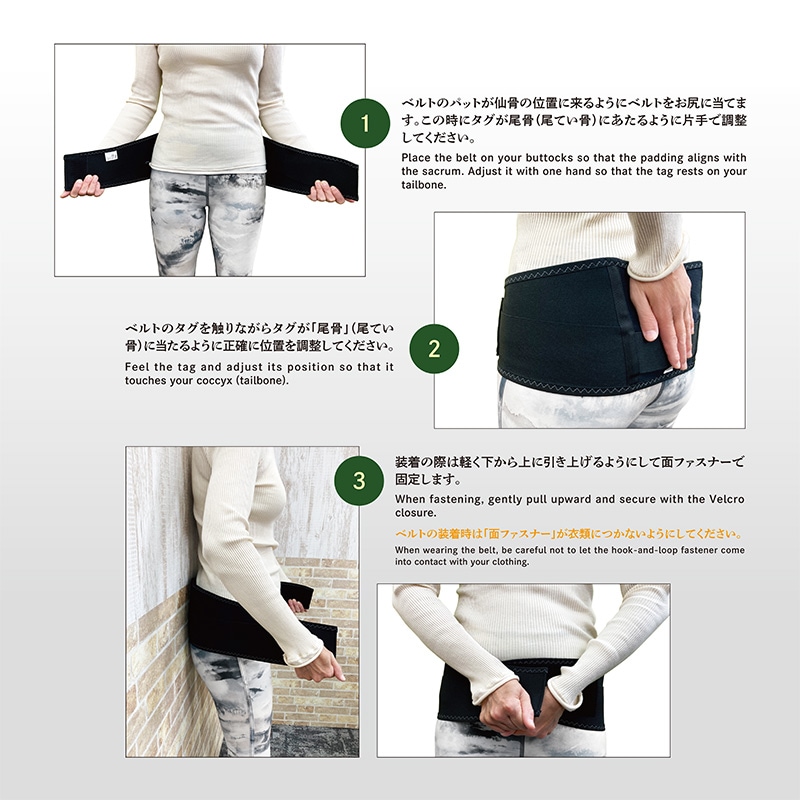 1

ベルトのパットが仙骨の位置に来るようにベルトをお尻に当てます。この時にタグが尾骨(尾てい骨)にあたるように片手で調整してください。

Place the belt on your buttocks so that the padding aligns with the sacrum. Adjust it with one hand so that the tag rests on your tailbone.

ベルトのタグを触りながらタグが「尾骨」(尾てい骨)に当たるように正確に位置を調整してください。

Feel the tag and adjust its position so that it touches your coccyx (tailbone).

2

3

装着の際は軽く下から上に引き上げるようにして面ファスナーで固定します。

When fastening, gently pull upward and secure with the Velcro closure.

ベルトの装着時は「面ファスナー」が衣類につかないようにしてください。

When wearing the belt, be careful not to let the hook-and-loop fastener come into contact with your clothing.