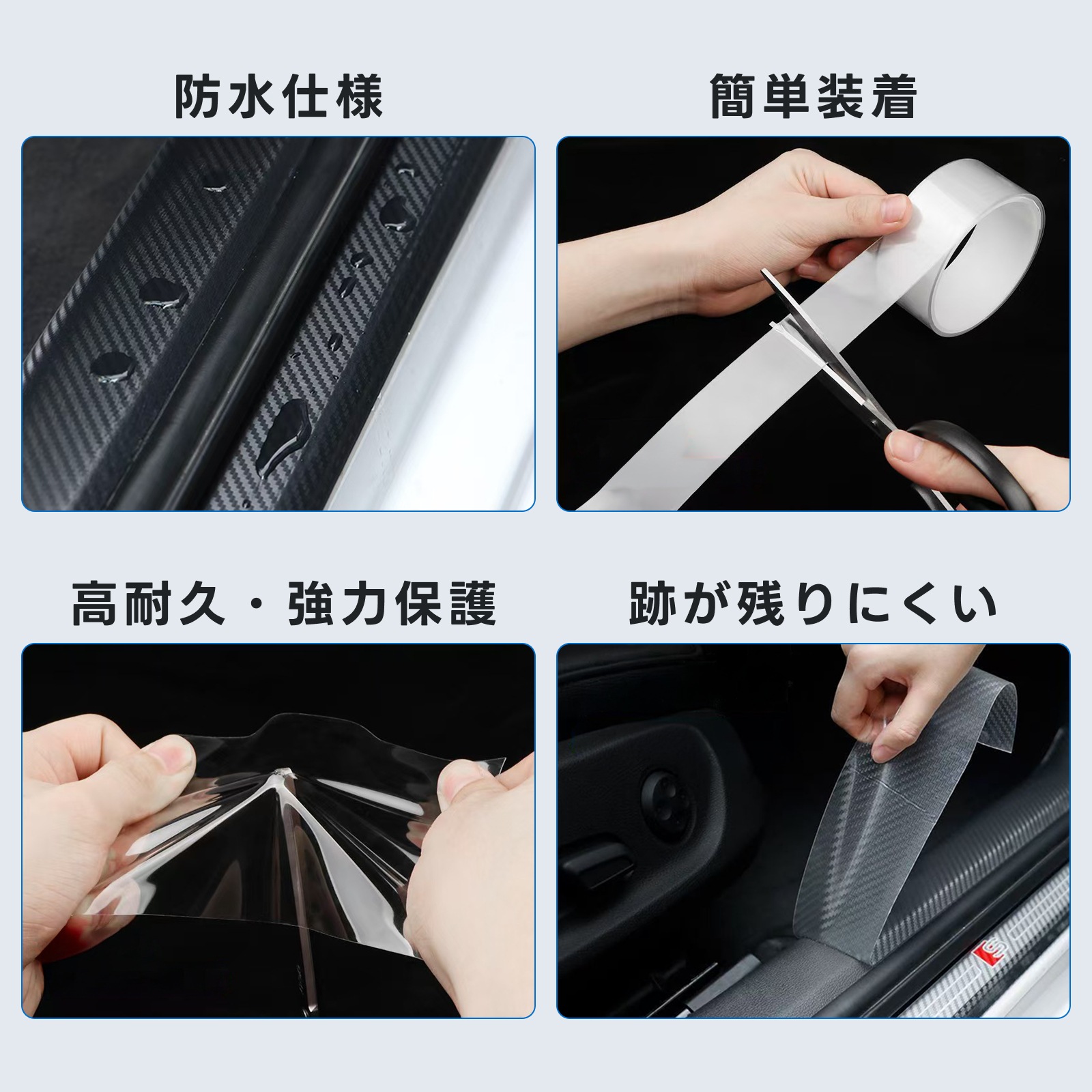 防水仕様

簡単装着

高耐久・強力保護

跡が残りにくい

S