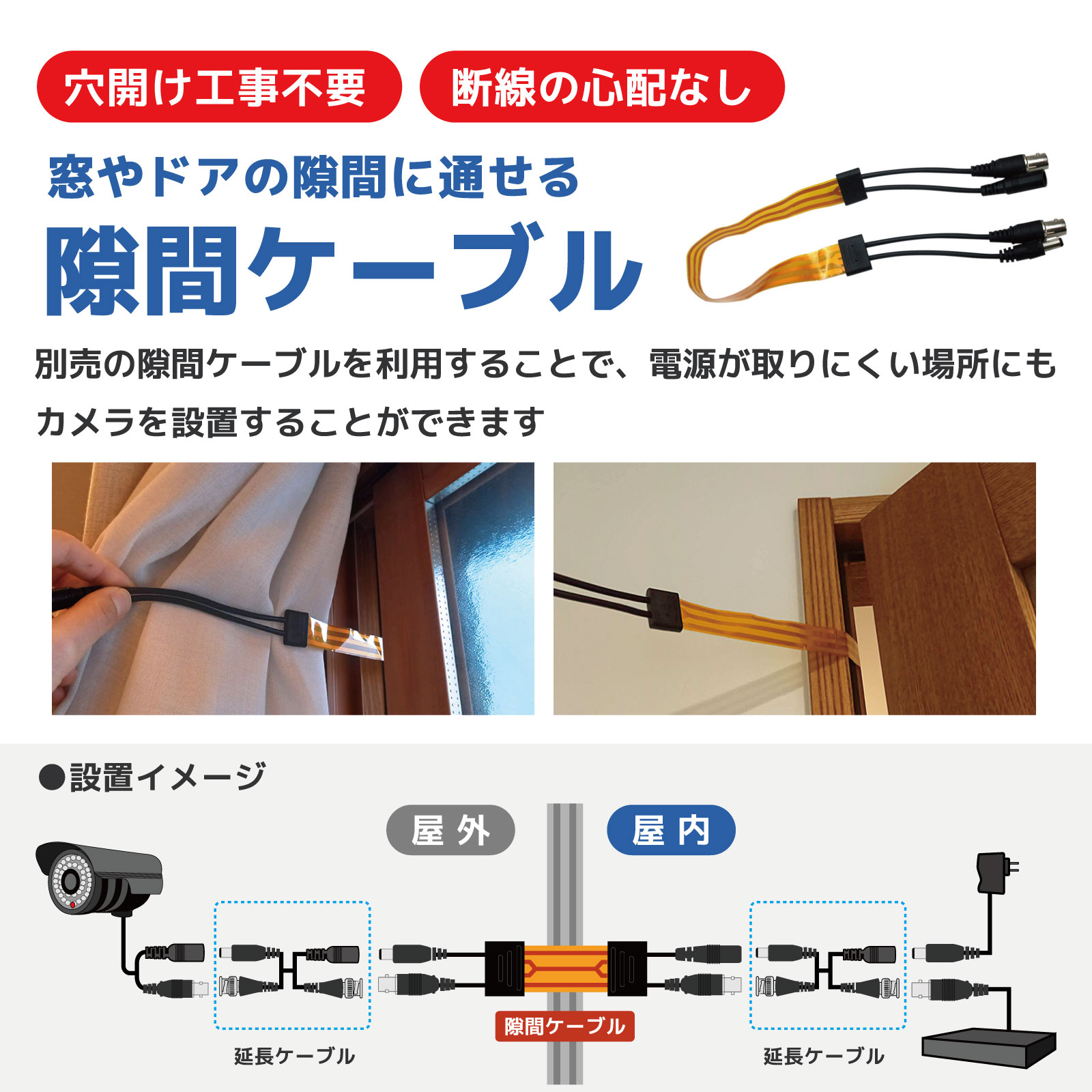 穴開け工事不要

断線の心配なし

窓やドアの隙間に通せる

隙間ケーブル

別売の隙間ケーブルを利用することで、電源が取りにくい場所にもカメラを設置することができます

●設置イメージ

屋外

屋内

延長ケーブル

隙間ケーブル

延長ケーブル