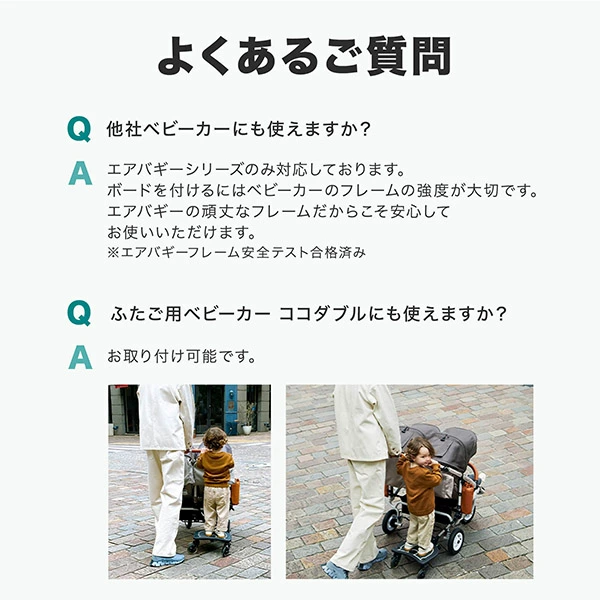 よくあるご質問

Q 他社ベビーカーにも使えますか？

A エアバギーシリーズのみ対応しております。
ボードを付けるにはベビーカーのフレームの強度が大切です。
エアバギーの頑丈なフレームだからこそ安心して
お使いいただけます。
※エアバギーフレーム安全テスト合格済み

Q ふたご用ベビーカー ココダブルにも使えますか？

A お取り付け可能です。