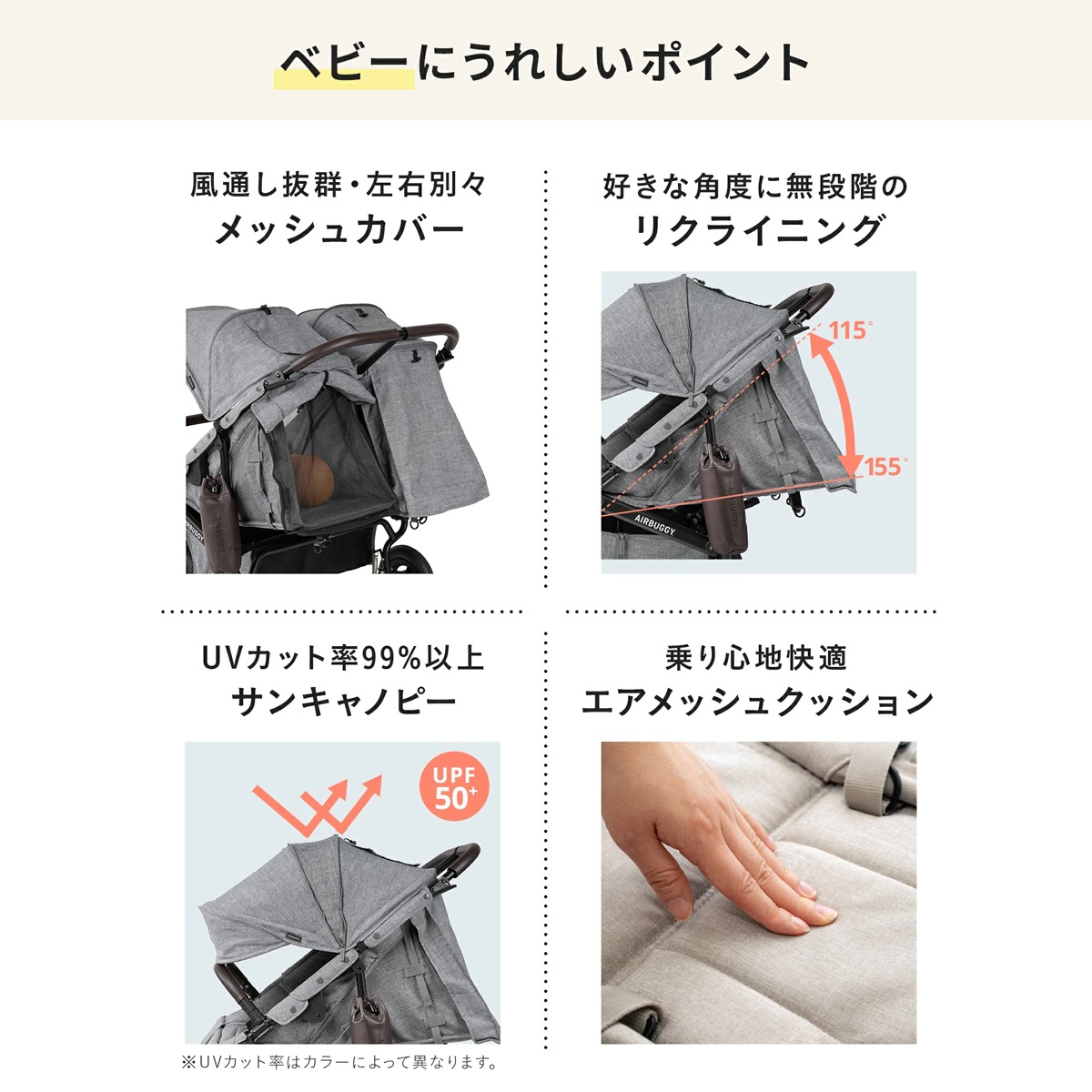 ベビーにうれしいポイント

風通し抜群・左右別々
メッシュカバー

AIRBUGGY

好きな角度に無段階の
リクライニング

115°

155°

AIRBUGGY

UVカット率99%以上
サンキャノピー

UPF 50+

※UVカット率はカラーによって異なります。

乗り心地快適
エアメッシュクッション