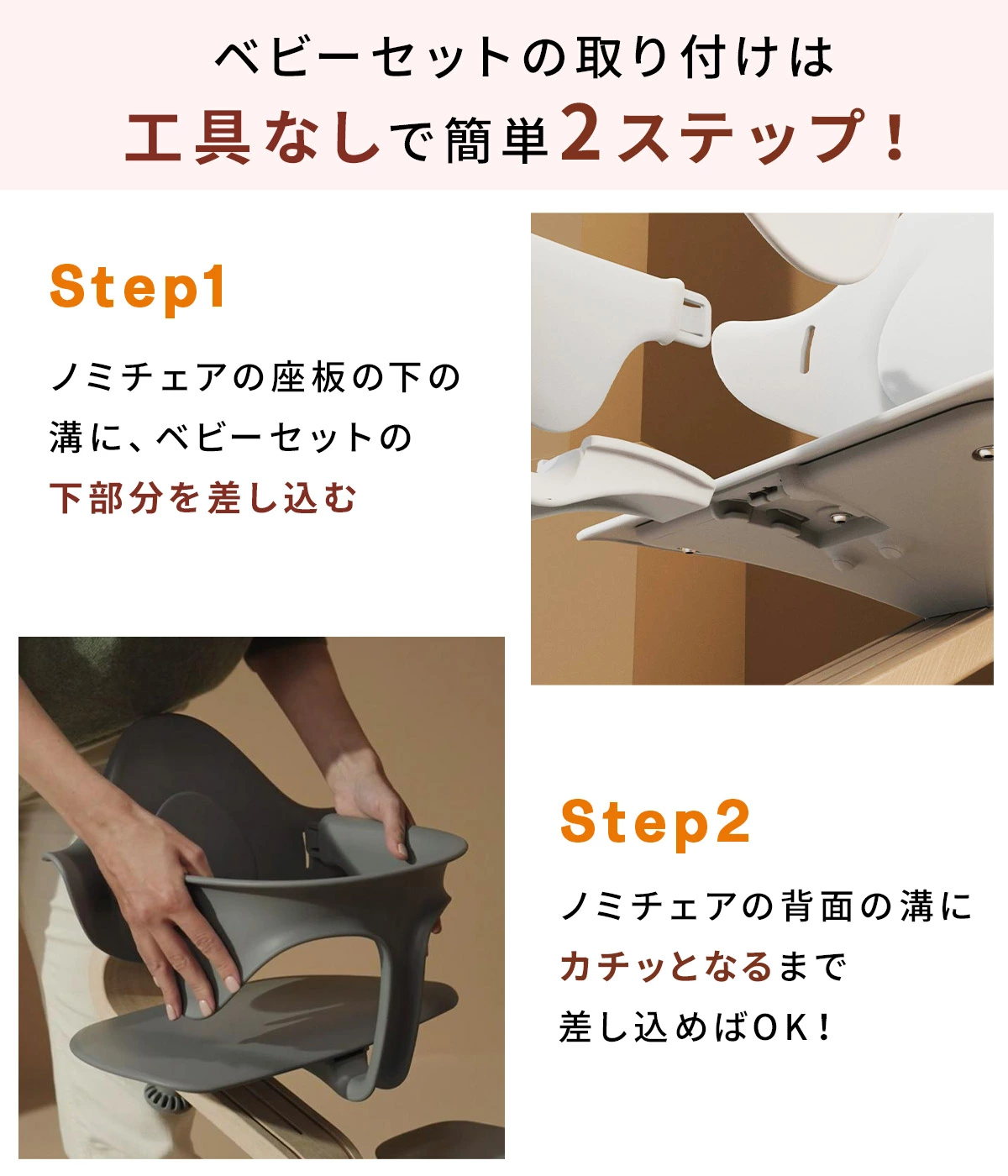 ベビーセットの取り付けは
工具なしで簡単2ステップ！

Step1

ノミチェアの座板の下の溝に、ベビーセットの下部分を差し込む

Step2

ノミチェアの背面の溝にカチッとなるまで差し込めばOK！