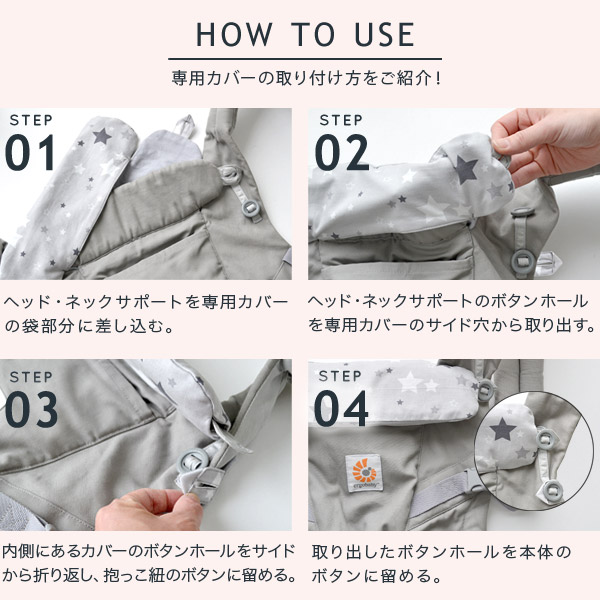 HOW TO USE

専用カバーの取り付け方をご紹介！

STEP
01

ヘッド・ネックサポートを専用カバーの袋部分に差し込む。

STEP
02

ヘッド・ネックサポートのボタンホールを専用カバーのサイド穴から取り出す。

STEP
03

内側にあるカバーのボタンホールをサイドから折り返し、抱っこ紐のボタンに留める。

STEP
04

ergobaby

取り出したボタンホールを本体のボタンに留める。