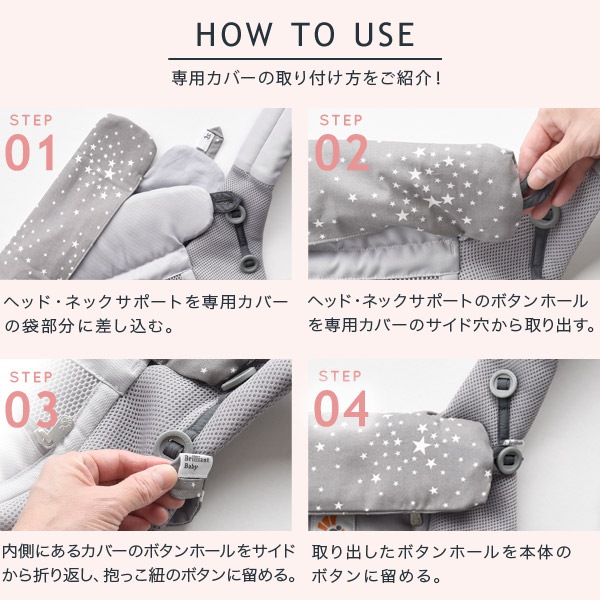 HOW TO USE

専用カバーの取り付け方をご紹介！

STEP
01

ヘッド・ネックサポートを専用カバーの袋部分に差し込む。

STEP
02

ヘッド・ネックサポートのボタンホールを専用カバーのサイド穴から取り出す。

STEP
03

Brilliant Baby

内側にあるカバーのボタンホールをサイドから折り返し、抱っこ紐のボタンに留める。

STEP
04

取り出したボタンホールを本体のボタンに留める。