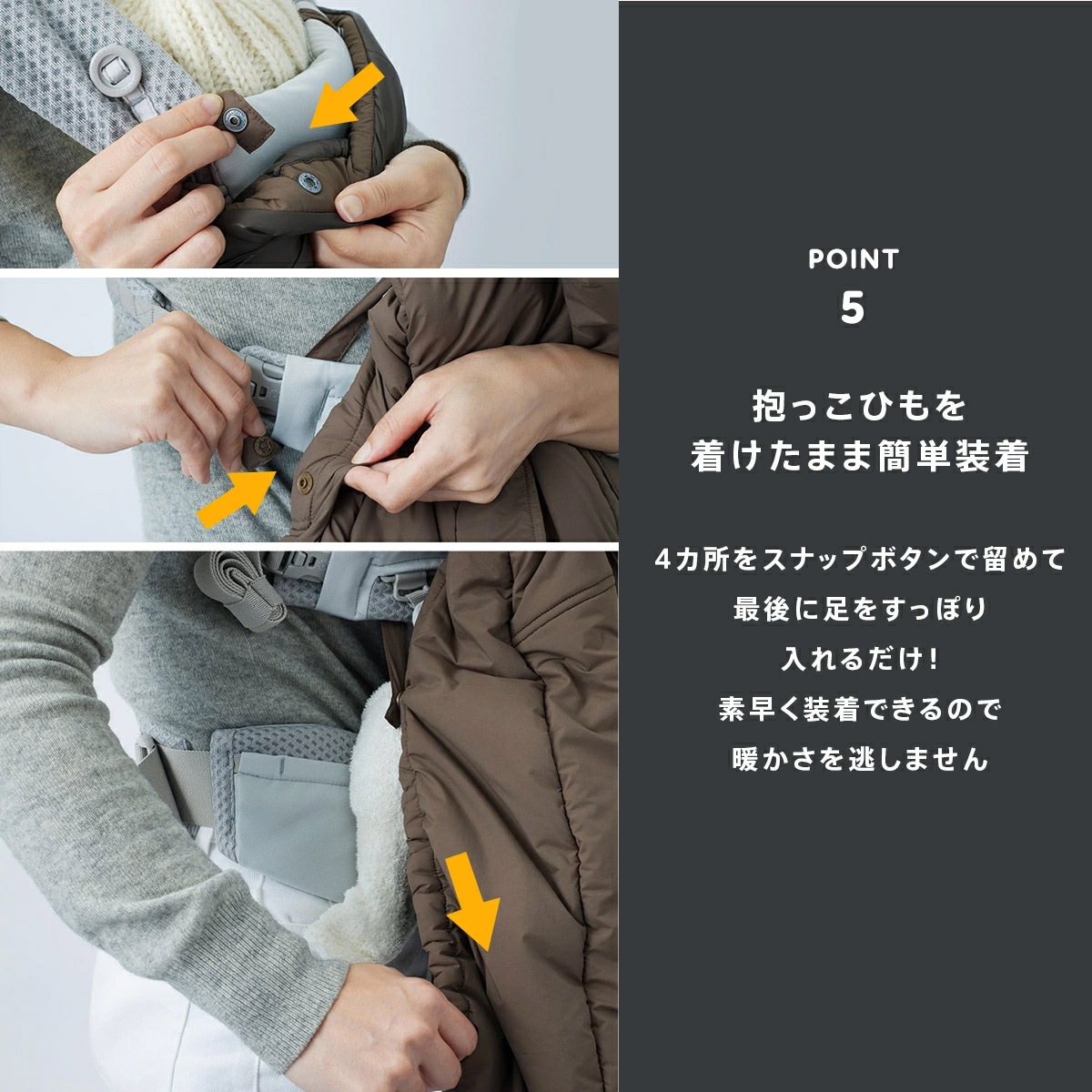 POINT
5

抱っこひもを
着けたまま簡単装着

4カ所をスナップボタンで留めて
最後に足をすっぽり
入れるだけ！
素早く装着できるので
暖かさを逃しません