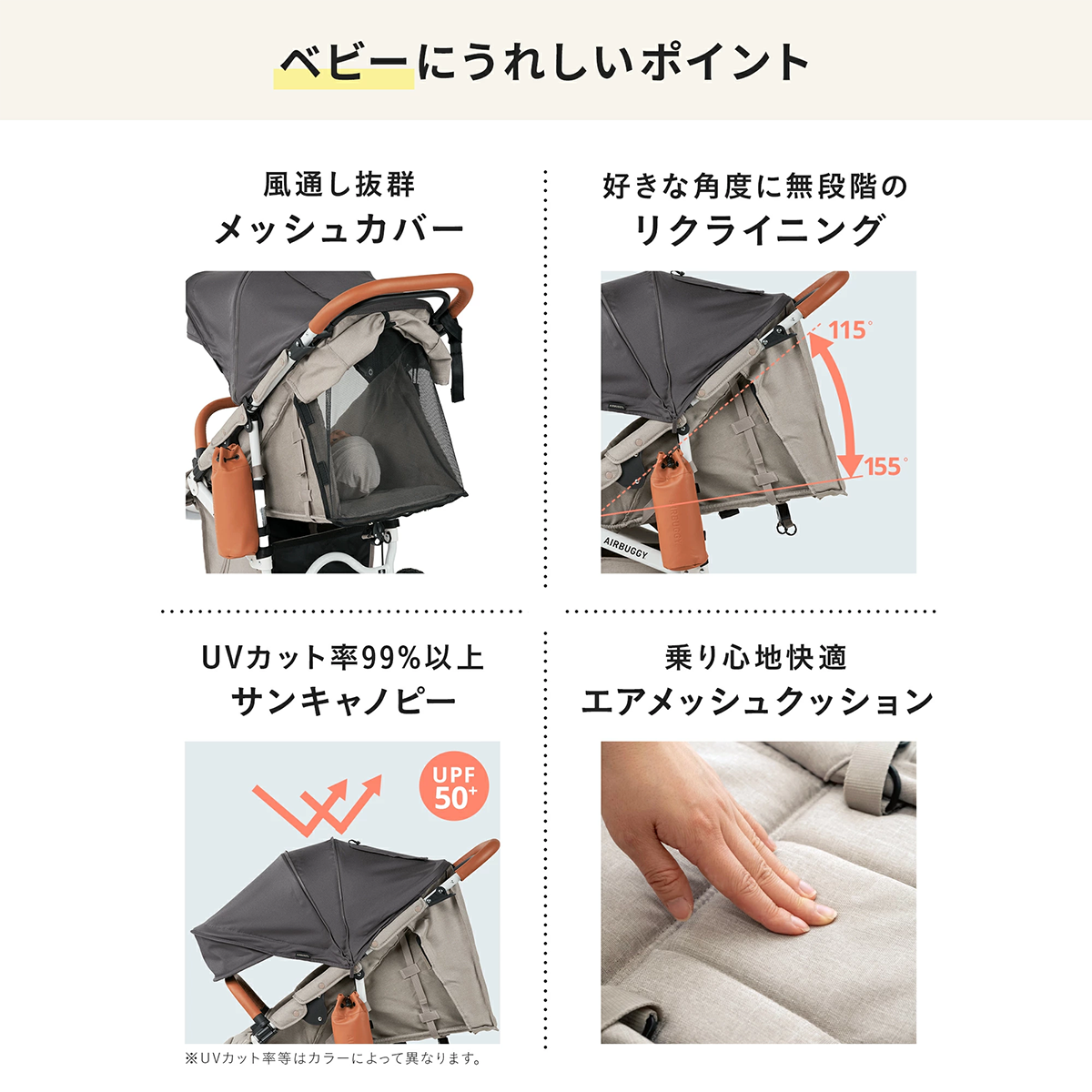 ベビーにうれしいポイント

風通し抜群
メッシュカバー

好きな角度に無段階の
リクライニング

115°

155°

AIRBUGGY

UVカット率99%以上
サンキャノピー

UPF 50+

※UVカット率等はカラーによって異なります。

乗り心地快適
エアメッシュクッション