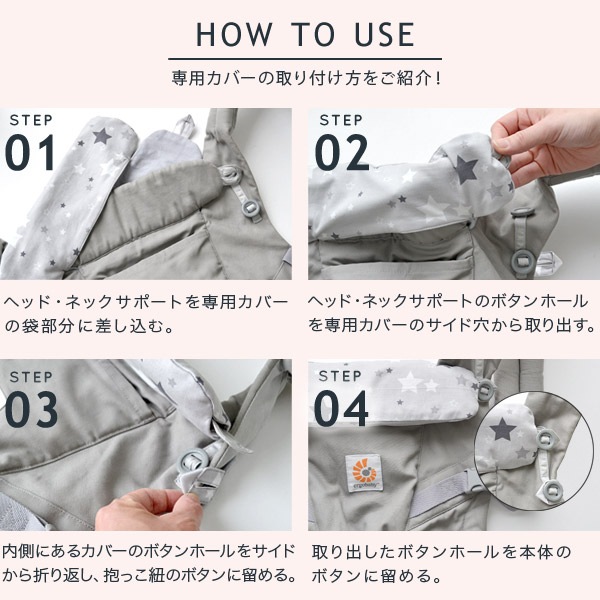 HOW TO USE

専用カバーの取り付け方をご紹介！

STEP
01

ヘッド・ネックサポートを専用カバーの袋部分に差し込む。

STEP
02

ヘッド・ネックサポートのボタンホールを専用カバーのサイド穴から取り出す。

STEP
03

内側にあるカバーのボタンホールをサイドから折り返し、抱っこ紐のボタンに留める。

STEP
04

ergobaby

取り出したボタンホールを本体のボタンに留める。