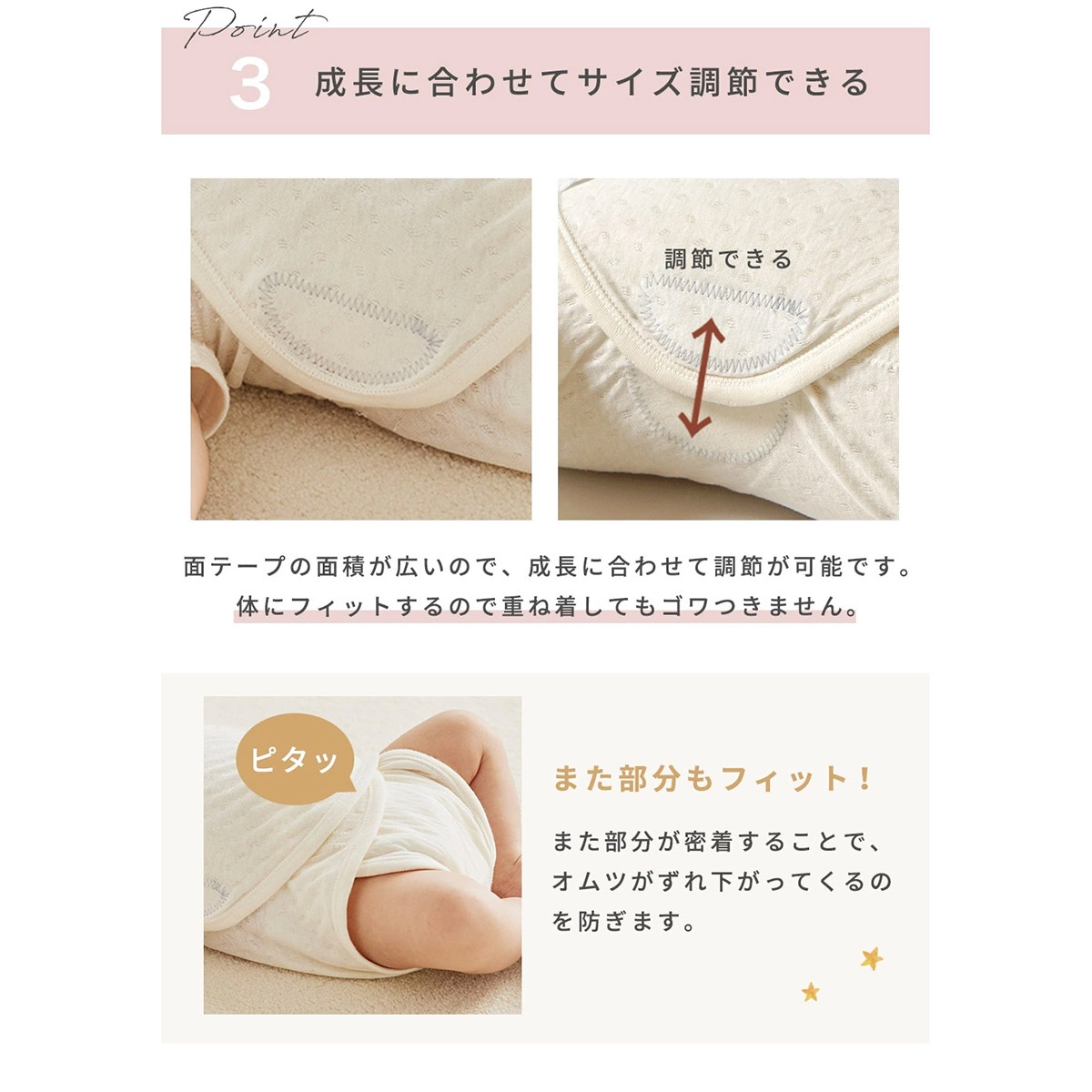 Point
3 成長に合わせてサイズ調節できる

調節できる

面テープの面積が広いので、成長に合わせて調節が可能です。
体にフィットするので重ね着してもゴワつきません。

ピタッ

また部分もフィット！

また部分が密着することで、オムツがずれ下がってくるのを防ぎます。