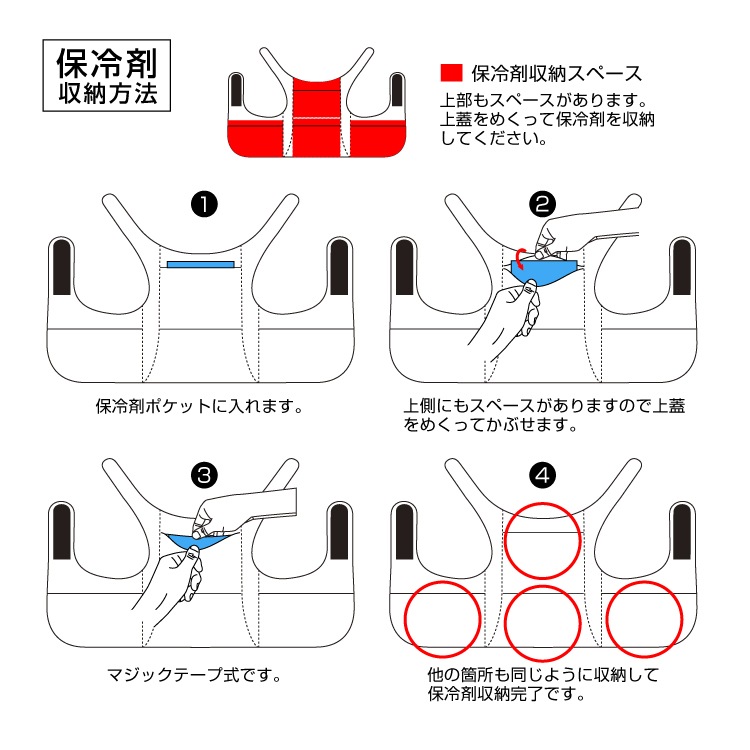 保冷剤
収納方法

保冷剤収納スペース
上部もスペースがあります。上蓋をめくって保冷剤を収納してください。

❶

保冷剤ポケットに入れます。

❷

上側にもスペースがありますので上蓋をめくってかぶせます。

❸

マジックテープ式です。

❹

他の箇所も同じように収納して保冷剤収納完了です。