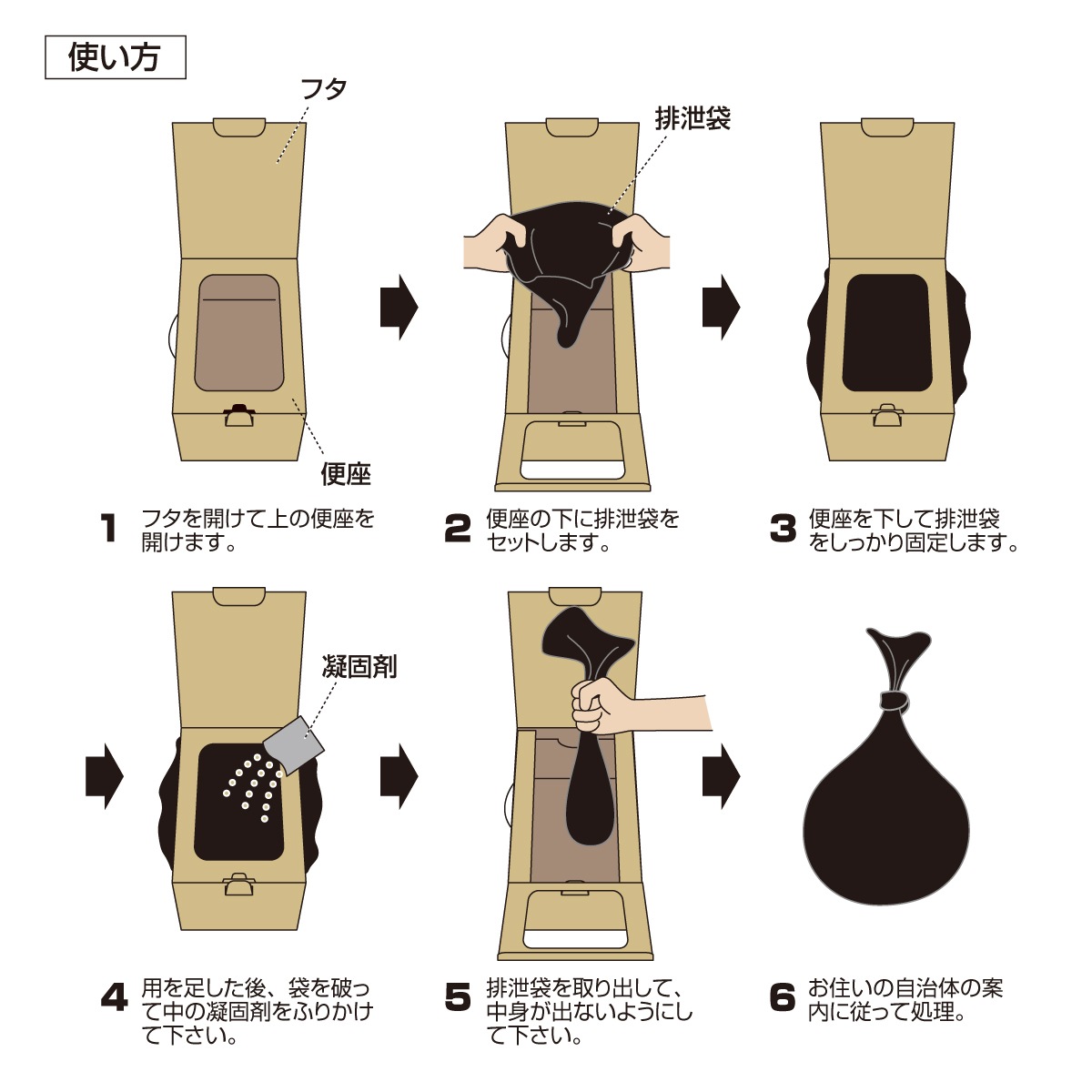 使い方

フタ

便座

1 フタを開けて上の便座を開けます。

排泄袋

2 便座の下に排泄袋をセットします。

3 便座を下して排泄袋をしっかり固定します。

凝固剤

4 用を足した後、袋を破って中の凝固剤をふりかけて下さい。

5 排泄袋を取り出して、中身が出ないようにして下さい。

6 お住いの自治体の案内に従って処理。