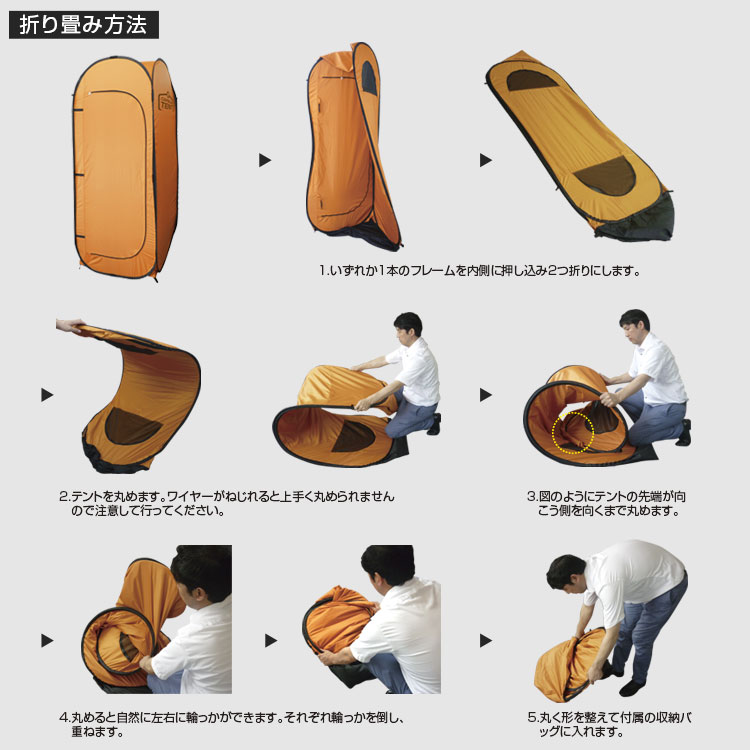 折り畳み方法

1.いずれか1本のフレームを内側に押し込み2つ折りにします。

2.テントを丸めます。ワイヤーがねじれると上手く丸められませんので注意して行ってください。

3.図のようにテントの先端が向こう側を向くまで丸めます。

4.丸めると自然に左右に輪っかができます。それぞれ輪っかを倒し、重ねます。

5.丸く形を整えて付属の収納バッグに入れます。