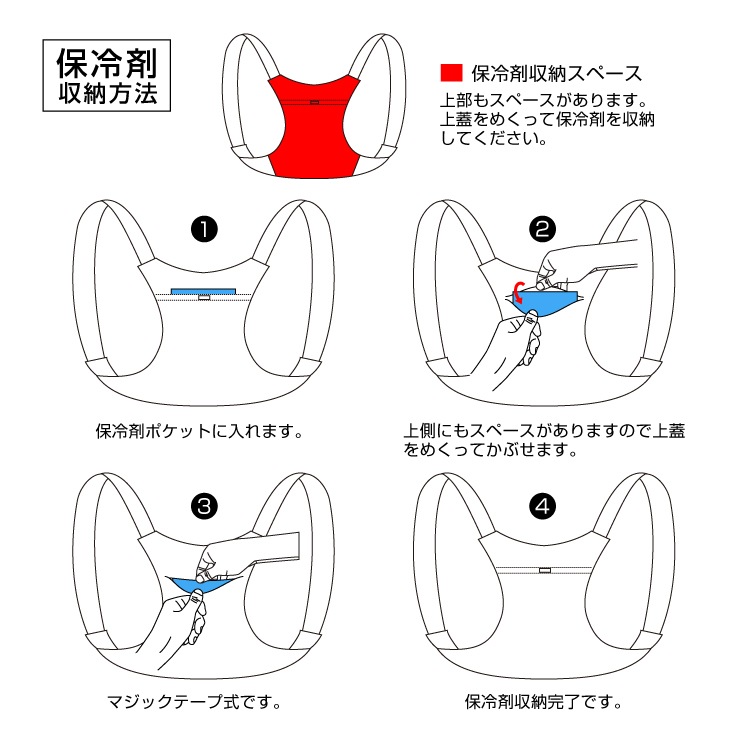 保冷剤
収納方法

保冷剤収納スペース
上部もスペースがあります。上蓋をめくって保冷剤を収納してください。

❶

保冷剤ポケットに入れます。

❷

上側にもスペースがありますので上蓋をめくってかぶせます。

❸

マジックテープ式です。

❹

保冷剤収納完了です。