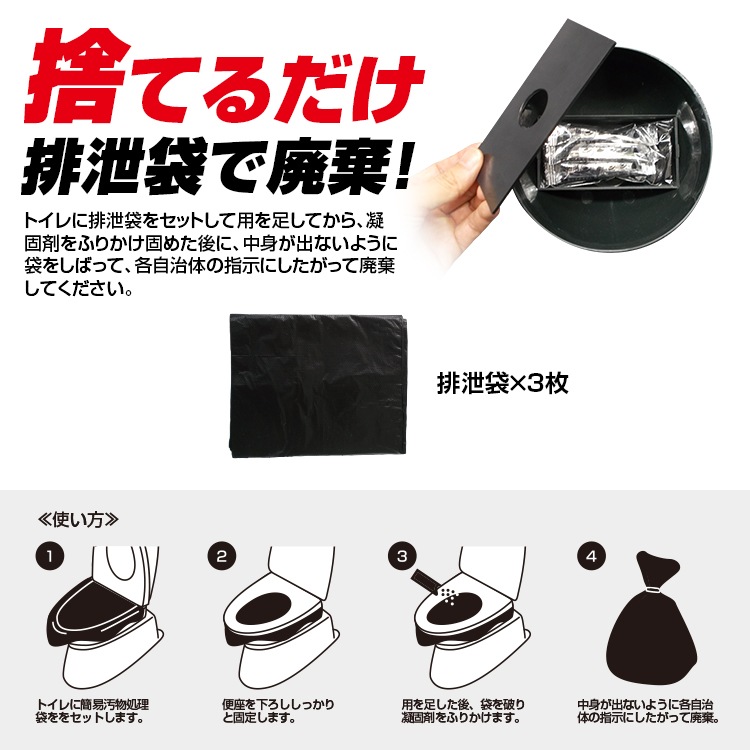 捨てるだけ
排泄袋で廃棄!

トイレに排泄袋をセットして用を足してから、凝固剤をふりかけ固めた後に、中身が出ないように袋をしばって、各自治体の指示にしたがって廃棄してください。

排泄袋×3枚

≪使い方≫

1
トイレに簡易汚物処理袋ををセットします。

2
便座を下ろししっかりと固定します。

3
用を足した後、袋を破り凝固剤をふりかけます。

4
中身が出ないように各自治体の指示にしたがって廃棄。