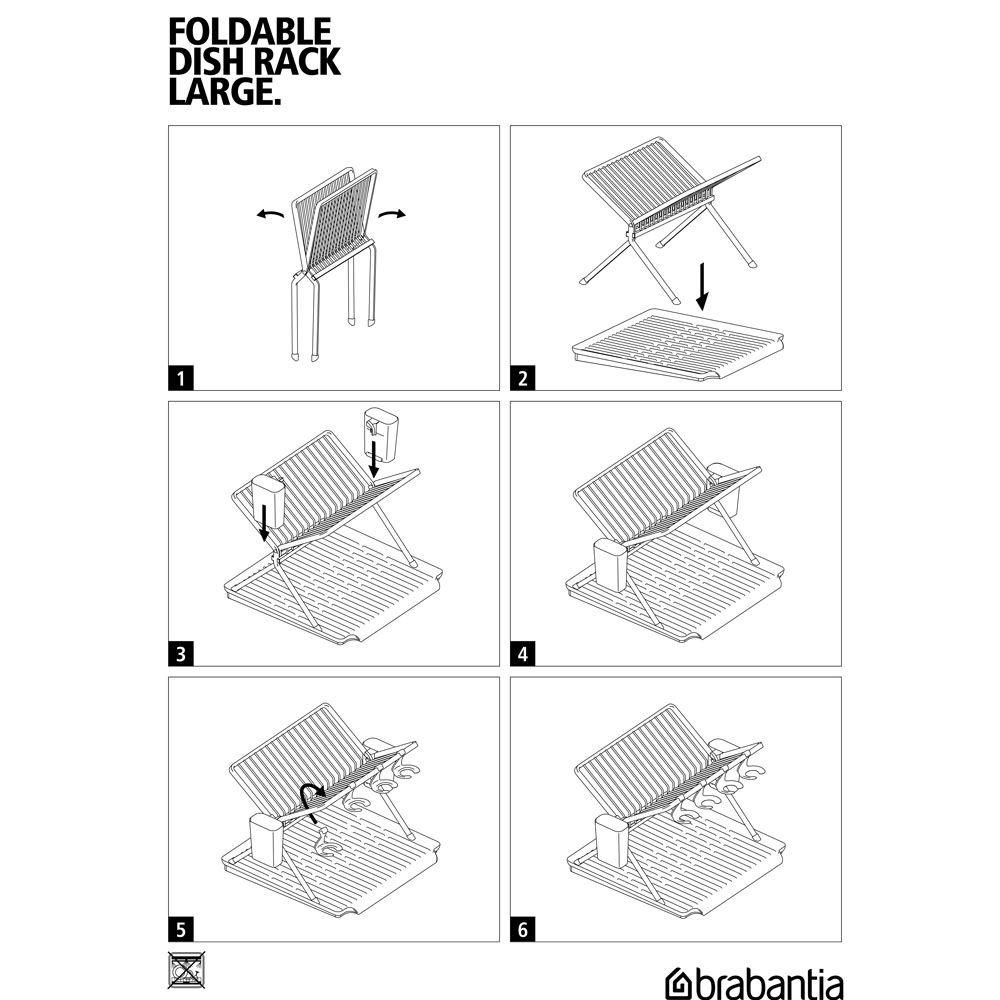 FOLDABLE DISH RACK LARGE.

1

2

3

4

5

6

brabantia