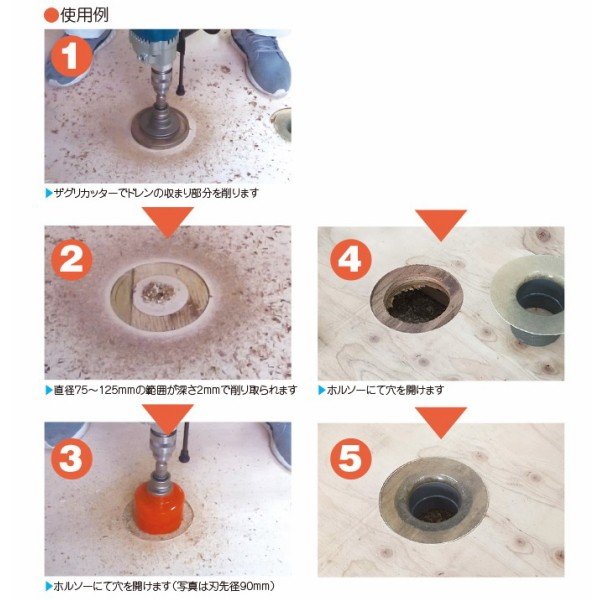 ●使用例

1

▶ザグリカッターでドレンの収まり部分を削ります

2

▶直径75～125mmの範囲が深さ2mmで削り取られます

3

▶ホルソーにて穴を開けます（写真は刃先径90mm）

4

▶ホルソーにて穴を開けます

5