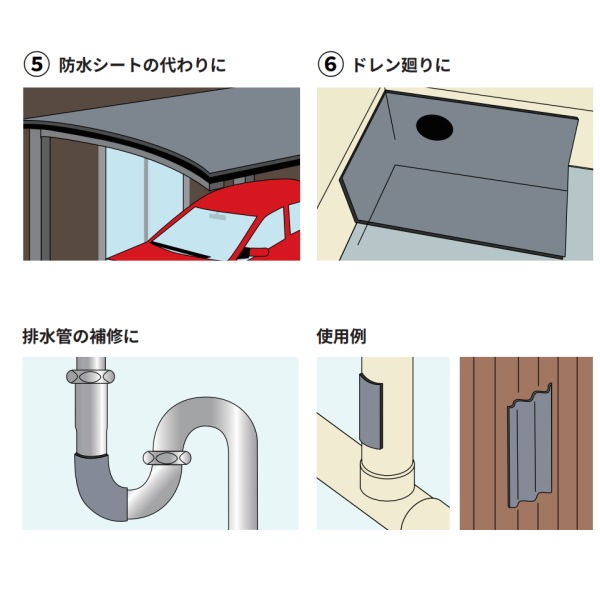 ⑤ 防水シートの代わりに

⑥ ドレン廻りに

排水管の補修に

使用例