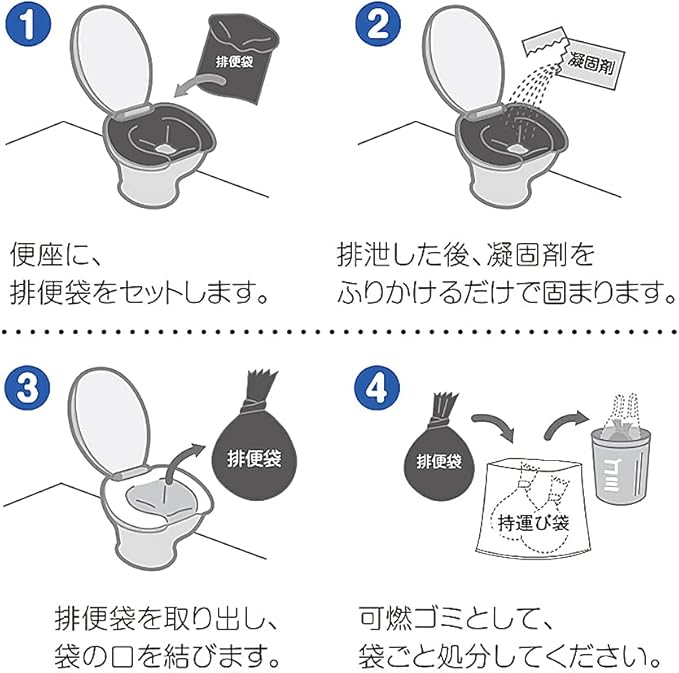 1

排便袋

便座に、
排便袋をセットします。

2

凝固剤

排泄した後、凝固剤を
ふりかけるだけで固まります。

3

排便袋

排便袋を取り出し、
袋の口を結びます。

4

排便袋

持運び袋

ゴミ

可燃ゴミとして、
袋ごと処分してください。