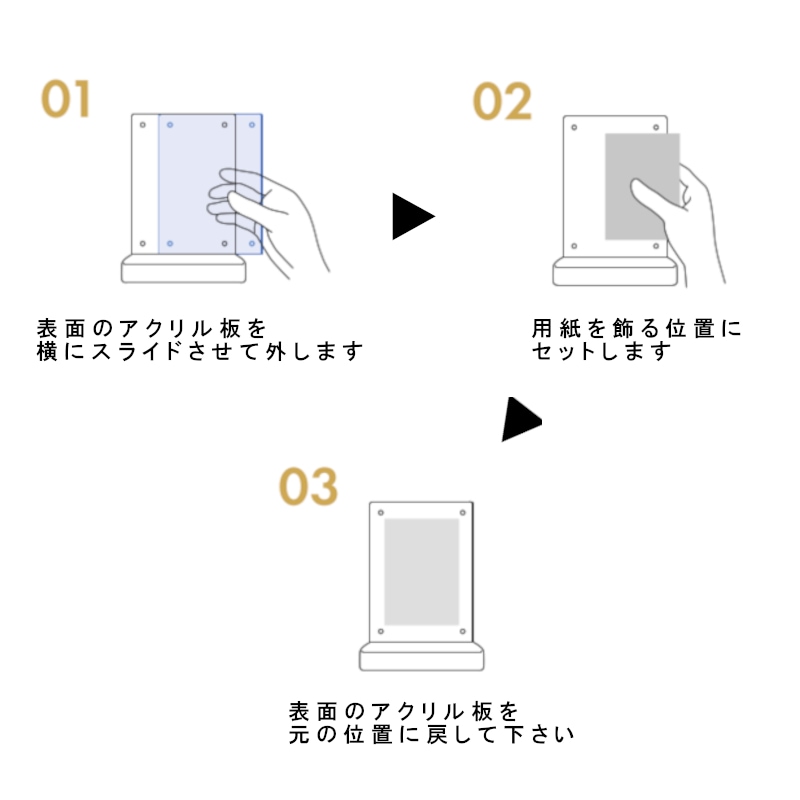 01

表面のアクリル板を
横にスライドさせて外します

02

用紙を飾る位置に
セットします

03

表面のアクリル板を
元の位置に戻して下さい