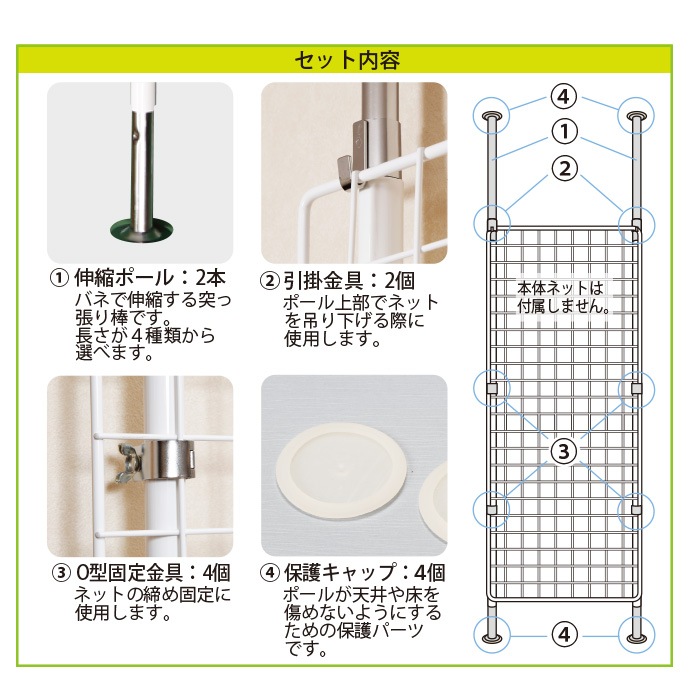 セット内容

① 伸縮ポール：2本
バネで伸縮する突っ張り棒です。
長さが４種類から選べます。

② 引掛金具：2個
ポール上部でネットを吊り下げる際に使用します。

③ O型固定金具：4個
ネットの締め固定に使用します。

④ 保護キャップ：4個
ポールが天井や床を傷めないようにするための保護パーツです。

④
①
②
本体ネットは付属しません。
③
④