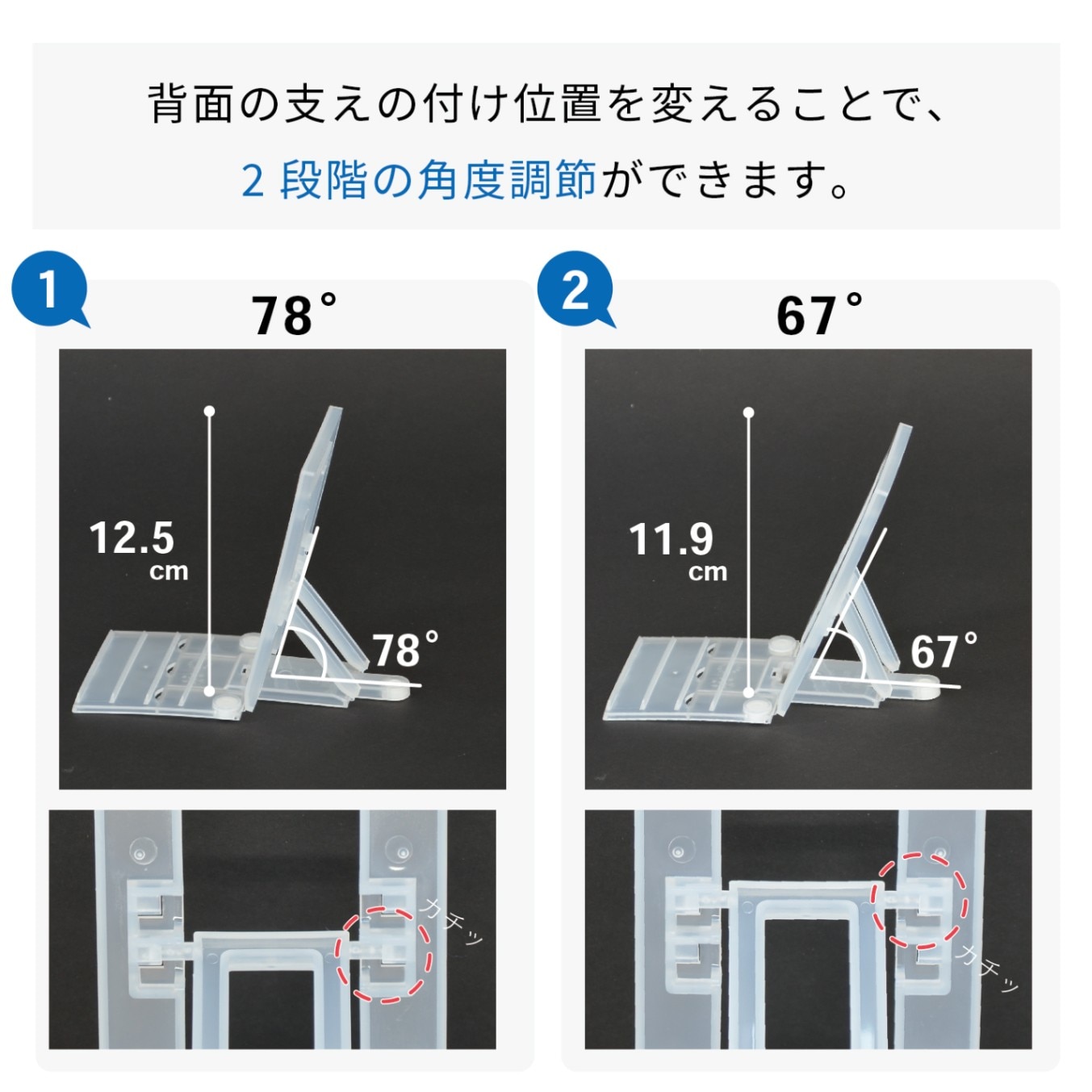 背面の支えの付け位置を変えることで、
2 段階の角度調節ができます。

1

78°

12.5 cm

78°

カチッ

2

67°

11.9 cm

67°

カチッ