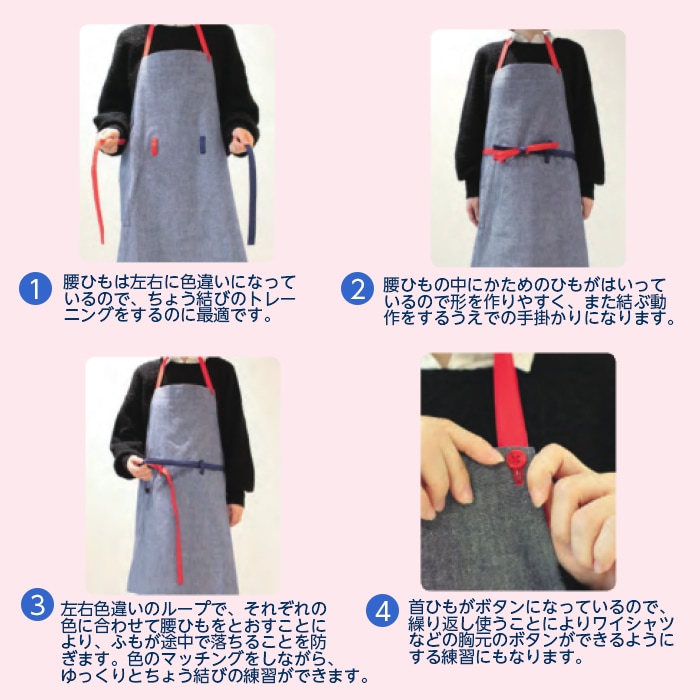 1 腰ひもは左右に色違いになっているので、ちょう結びのトレーニングをするのに最適です。

2 腰ひもの中にかためのひもがはいっているので形を作りやすく、また結ぶ動作をするうえでの手掛かりになります。

3 左右色違いのループで、それぞれの色に合わせて腰ひもをとおすことにより、ふもが途中で落ちることを防ぎます。色のマッチングをしながら、ゆっくりとちょう結びの練習ができます。

4 首ひもがボタンになっているので、繰り返し使うことによりワイシャツなどの胸元のボタンができるようにする練習にもなります。