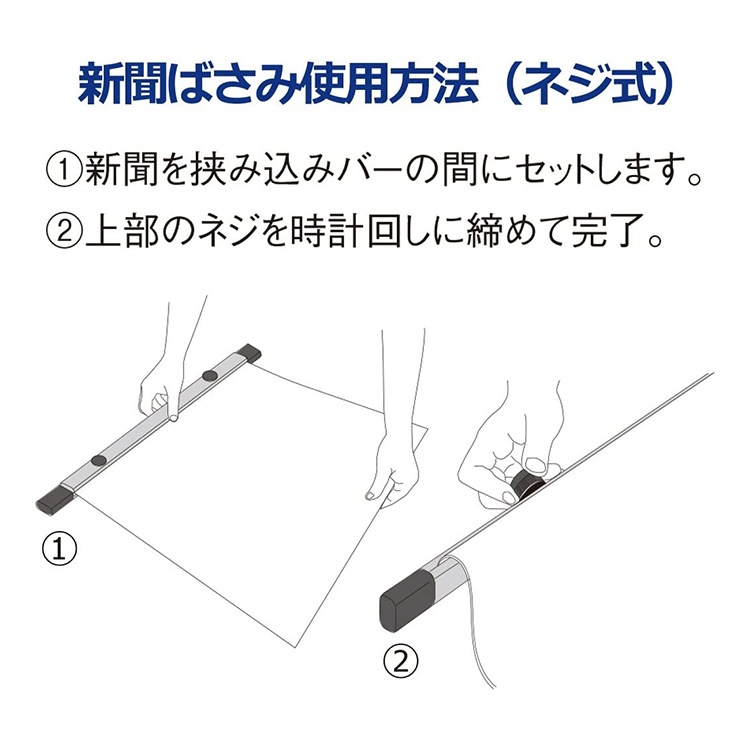 新聞ばさみ使用方法（ネジ式）

①新聞を挟み込みバーの間にセットします。

②上部のネジを時計回しに締めて完了。

①

②