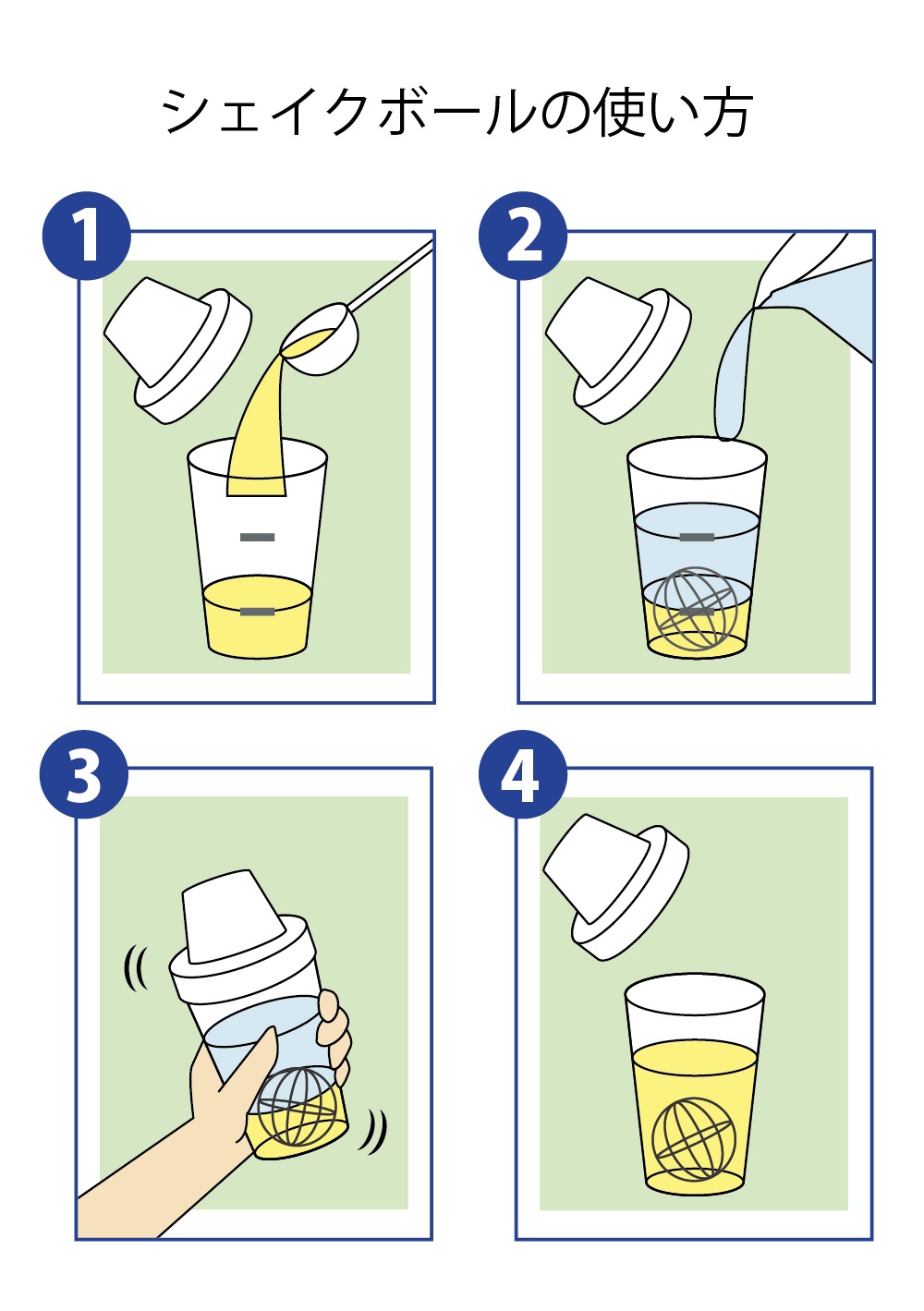 シェイクボールの使い方

1

2

3

4