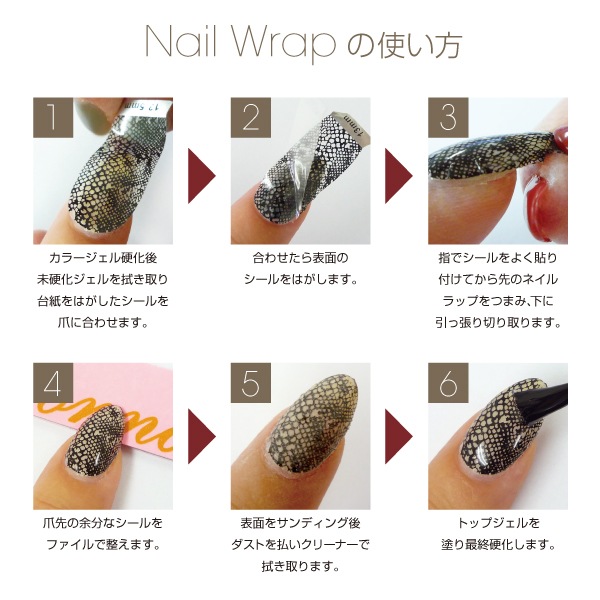 Nail Wrap の使い方

1

12.5mm

カラージェル硬化後
未硬化ジェルを拭き取り
台紙をはがしたシールを
爪に合わせます。

2

13mm

合わせたら表面の
シールをはがします。

3

指でシールをよく貼り
付けてから先のネイル
ラップをつまみ、下に
引っ張り切り取ります。

4

爪先の余分なシールを
ファイルで整えます。

5

表面をサンディング後
ダストを払いクリーナーで
拭き取ります。

6

トップジェルを
塗り最終硬化します。