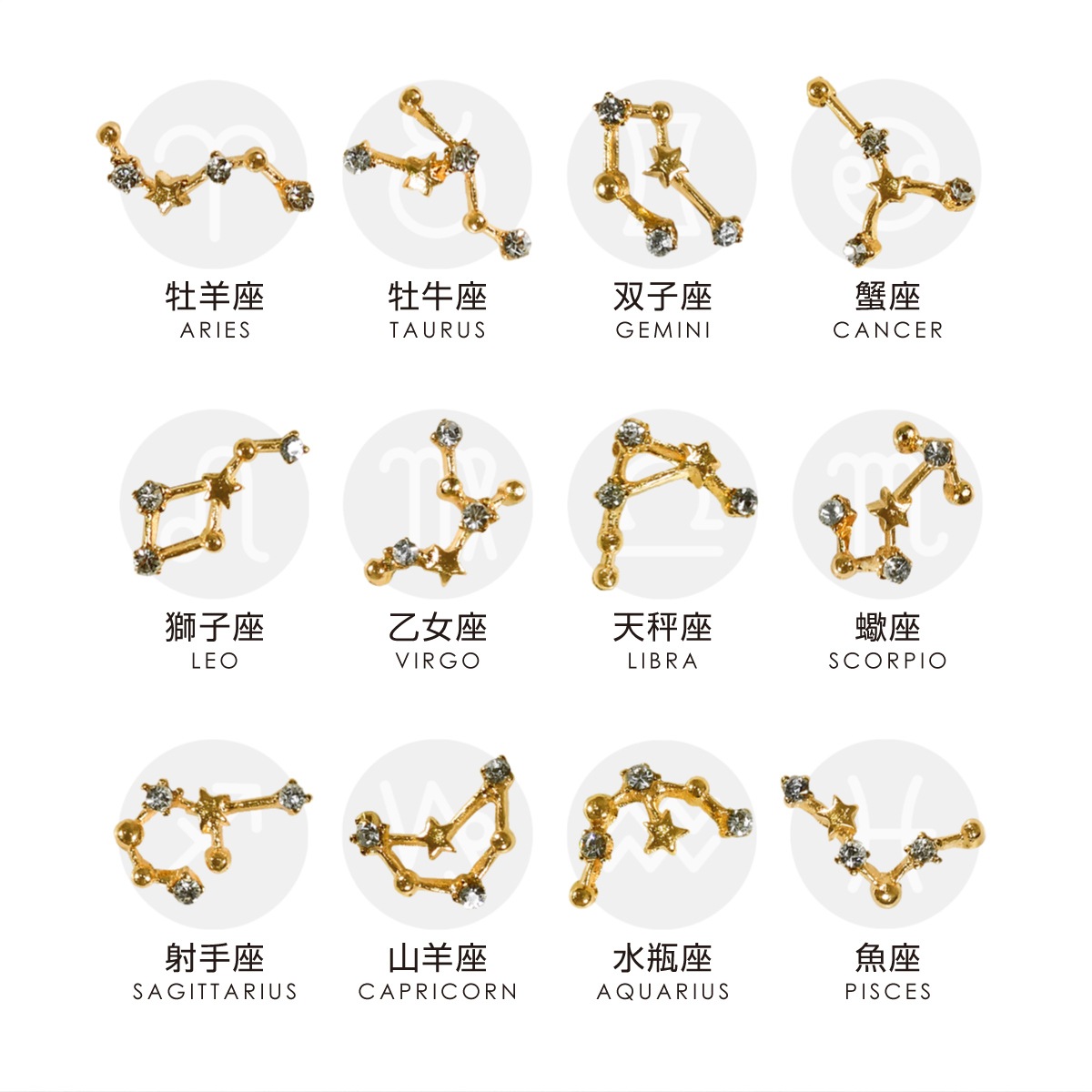 牡羊座
ARIES

牡牛座
TAURUS

双子座
GEMINI

蟹座
CANCER

獅子座
LEO

乙女座
VIRGO

天秤座
LIBRA

蠍座
SCORPIO

射手座
SAGITTARIUS

山羊座
CAPRICORN

水瓶座
AQUARIUS

魚座
PISCES