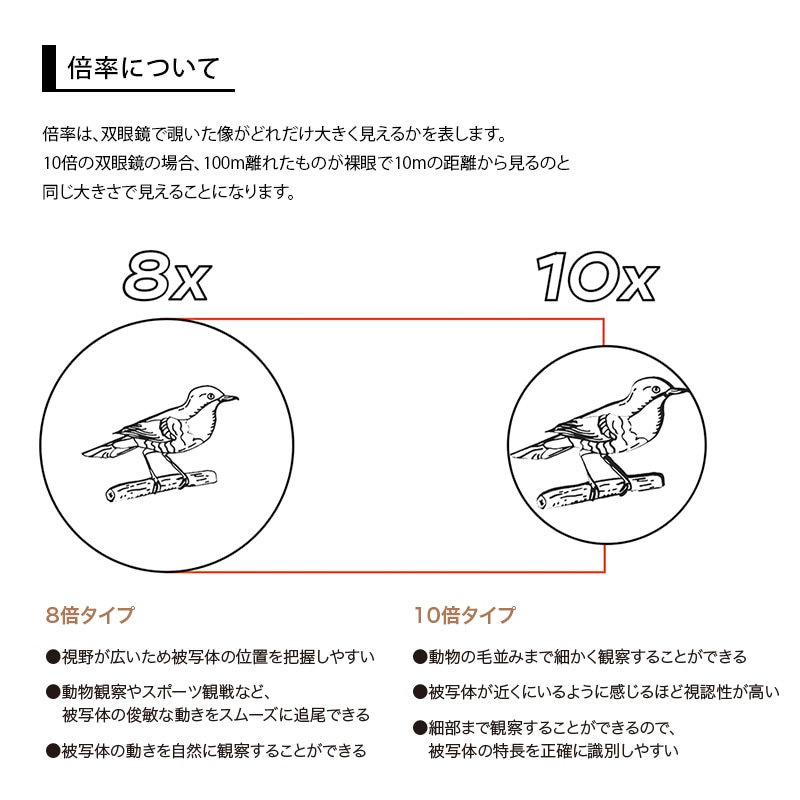 倍率について

倍率は、双眼鏡で覗いた像がどれだけ大きく見えるかを表します。
10倍の双眼鏡の場合、100m離れたものが裸眼で10mの距離から見るのと同じ大きさで見えることになります。

8x

10x

8倍タイプ

●視野が広いため被写体の位置を把握しやすい

●動物観察やスポーツ観戦など、被写体の俊敏な動きをスムーズに追尾できる

●被写体の動きを自然に観察することができる

10倍タイプ

●動物の毛並みまで細かく観察することができる

●被写体が近くにいるように感じるほど視認性が高い

●細部まで観察することができるので、被写体の特長を正確に識別しやすい