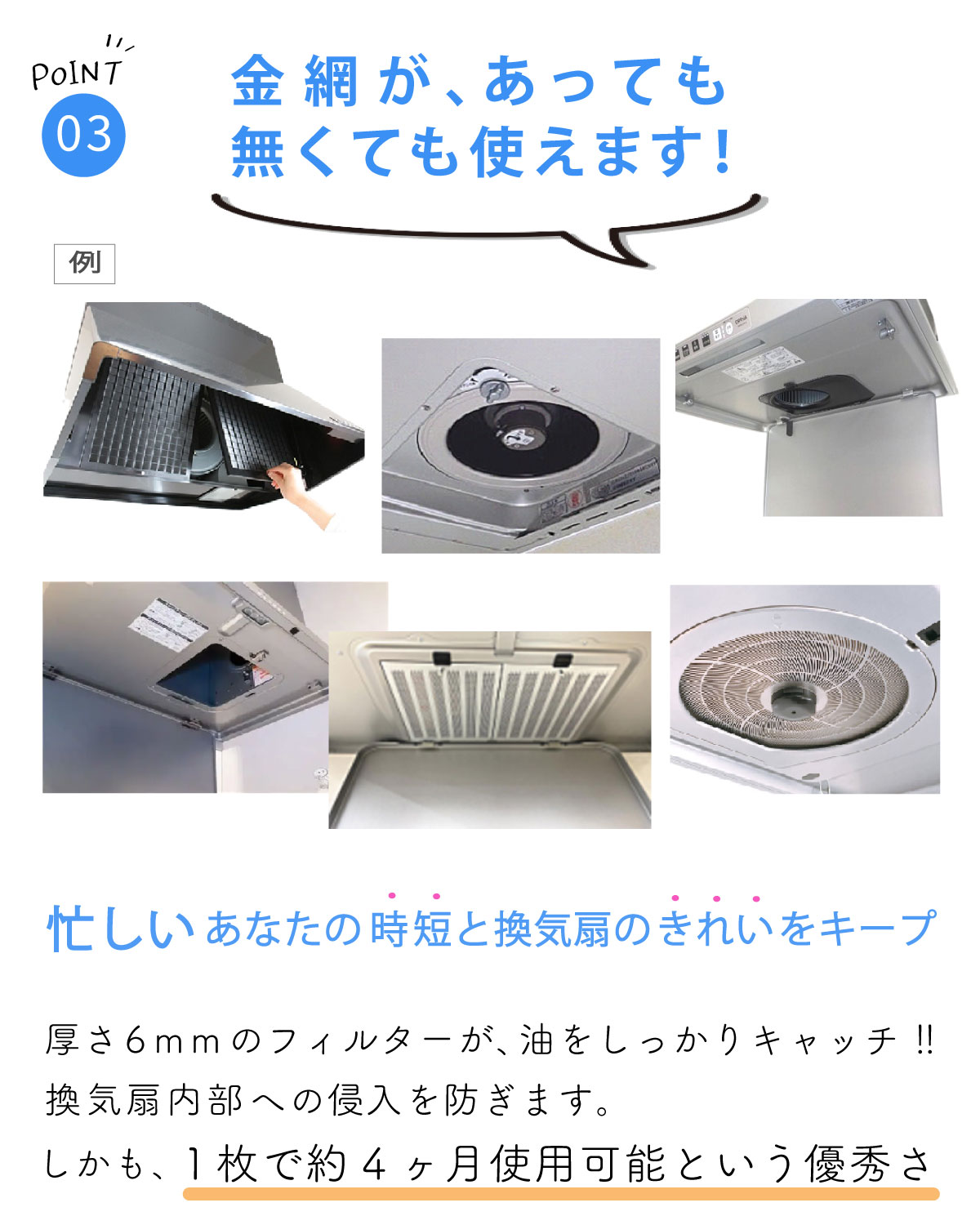 POINT
03

金網が、あっても
無くても使えます!

例

忙しいあなたの時短と換気扇のきれいをキープ

厚さ6mmのフィルターが、油をしっかりキャッチ!!
換気扇内部への侵入を防ぎます。
しかも、1枚で約4ヶ月使用可能という優秀さ