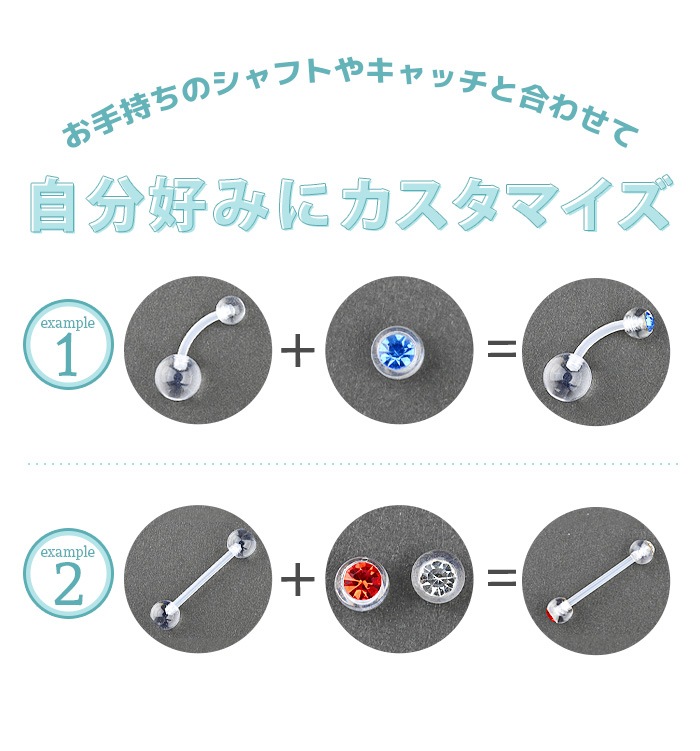 お手持ちのシャフトやキャッチと合わせて

自分好みにカスタマイズ

example
1

+

=

example
2

+

=