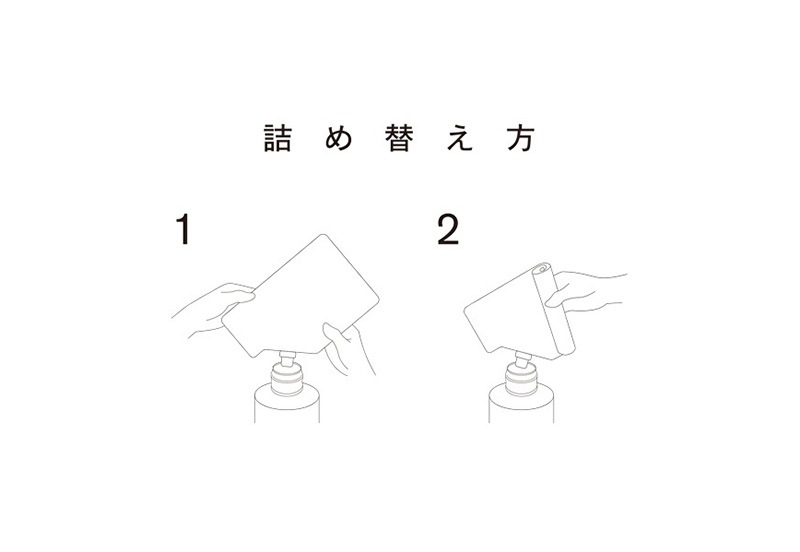 詰め替え方

1

2